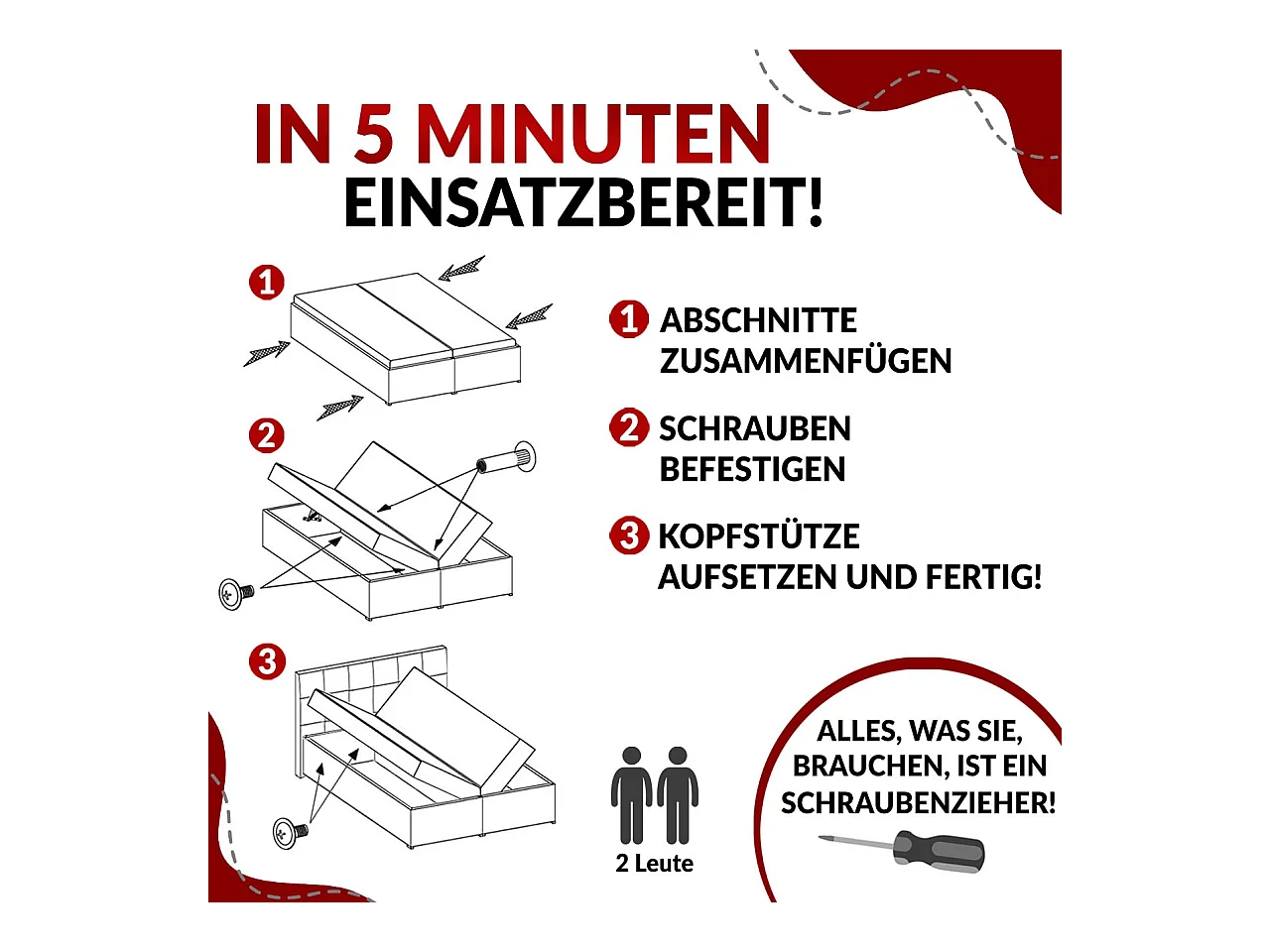 IN 5 MINUTEN EINSATZBEREIT!

1

2

3

1 ABSCHNITTE ZUSAMMENFÜGEN

2 SCHRAUBEN BEFESTIGEN

3 KOPFSTÜTZE AUFSETZEN UND FERTIG!

2 Leute

ALLES, WAS SIE, BRAUCHEN, IST EIN SCHRAUBENZIEHER!