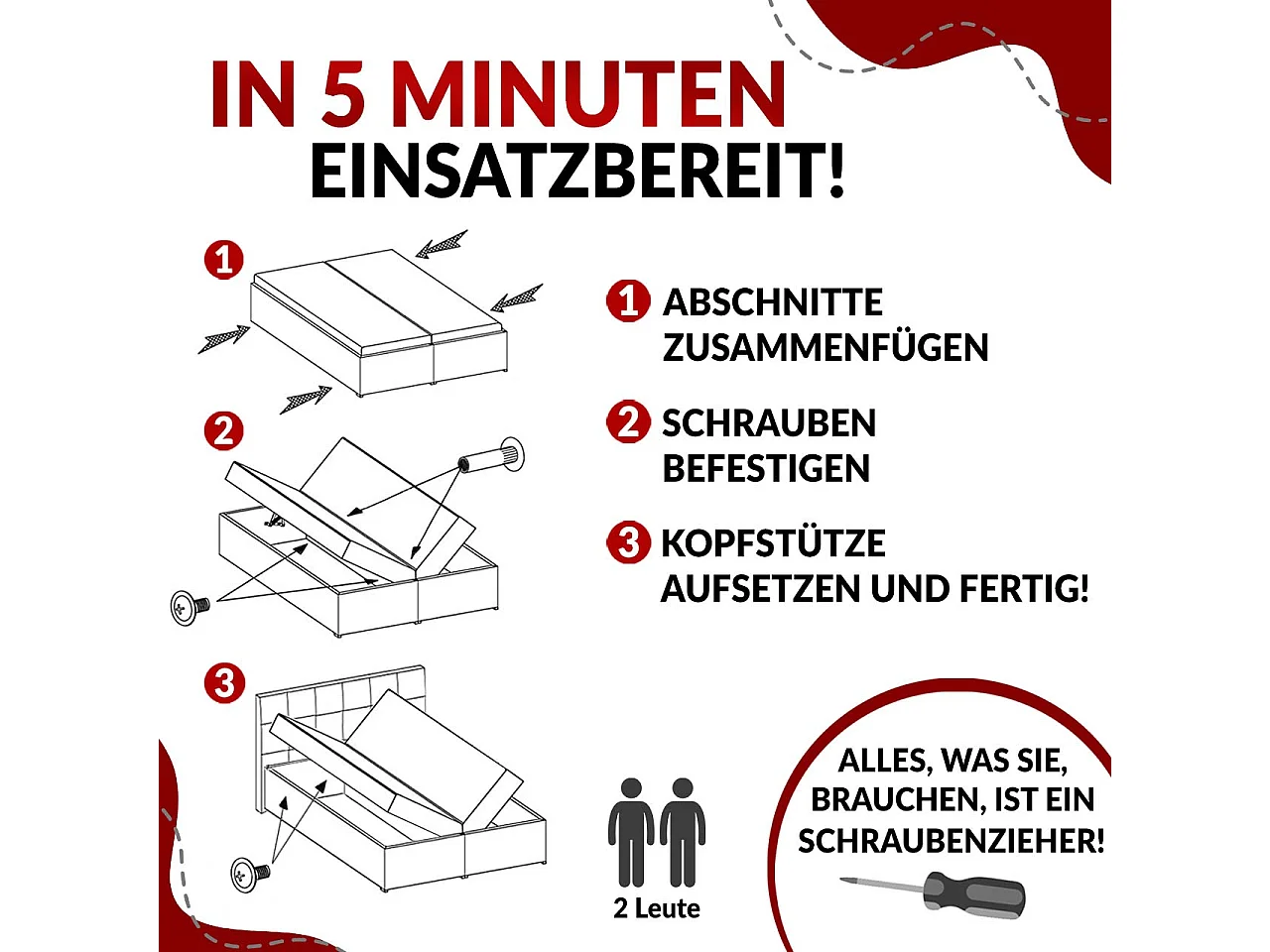 IN 5 MINUTEN
EINSATZBEREIT!

1

2

3

1 ABSCHNITTE ZUSAMMENFÜGEN

2 SCHRAUBEN BEFESTIGEN

3 KOPFSTÜTZE AUFSETZEN UND FERTIG!

2 Leute

ALLES, WAS SIE, BRAUCHEN, IST EIN SCHRAUBENZIEHER!