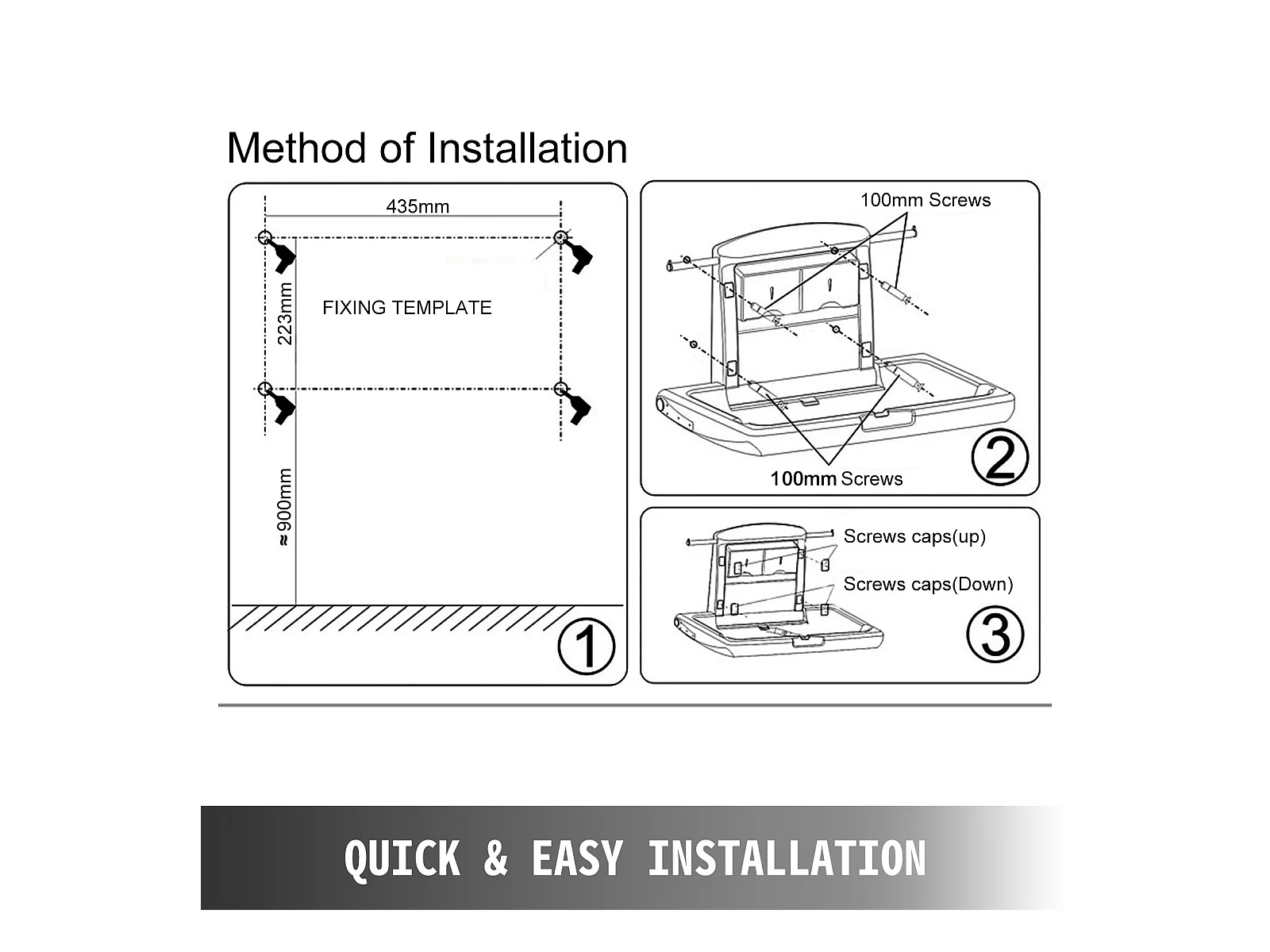 Method of Installation

435mm

223mm

FIXING TEMPLATE

≈900mm

①

100mm Screws

100mm Screws

②

Screws caps(up)

Screws caps(Down)

③

QUICK & EASY INSTALLATION