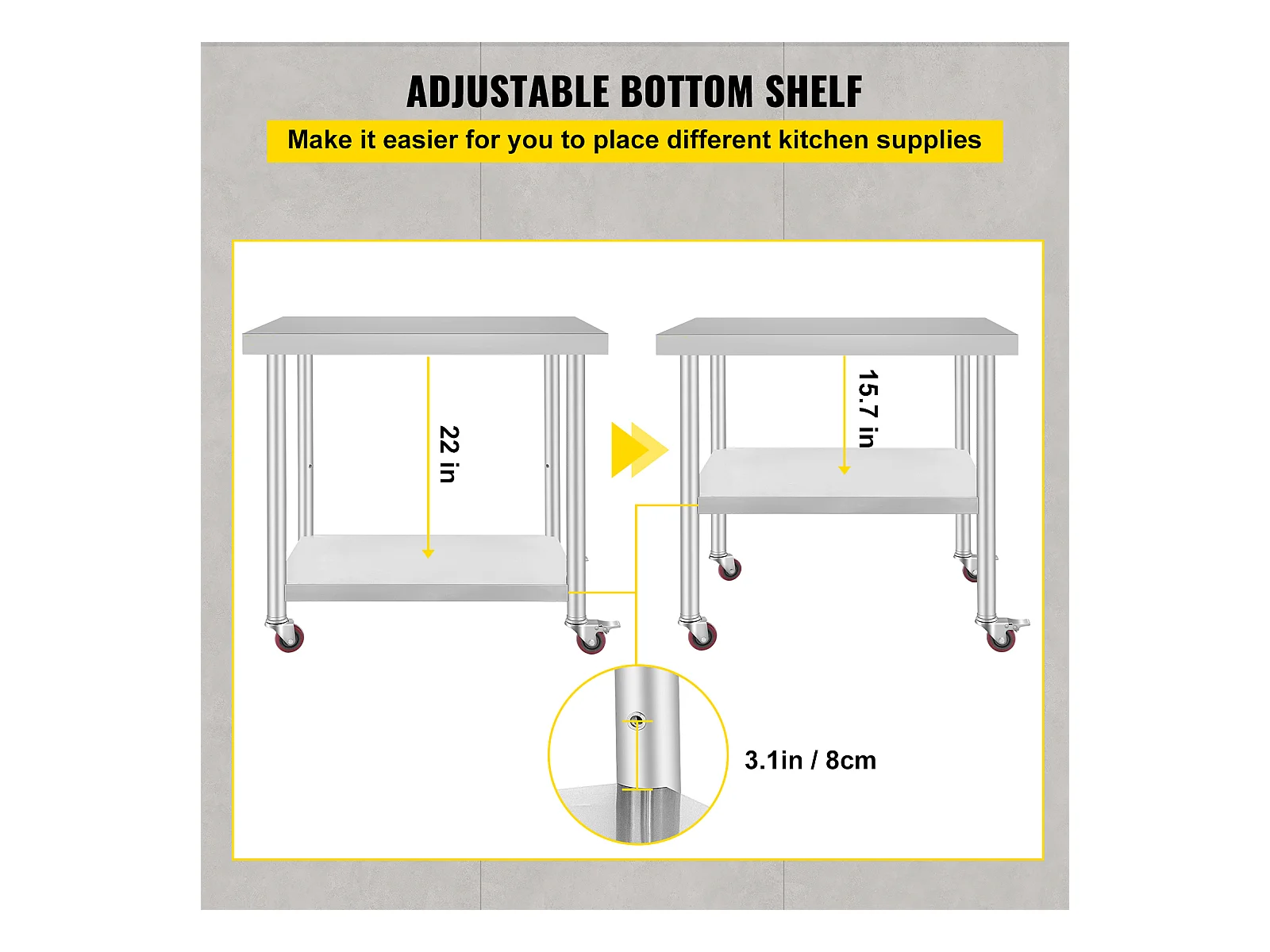 ADJUSTABLE BOTTOM SHELF

Make it easier for you to place different kitchen supplies

22 in

15.7 in

3.1in / 8cm