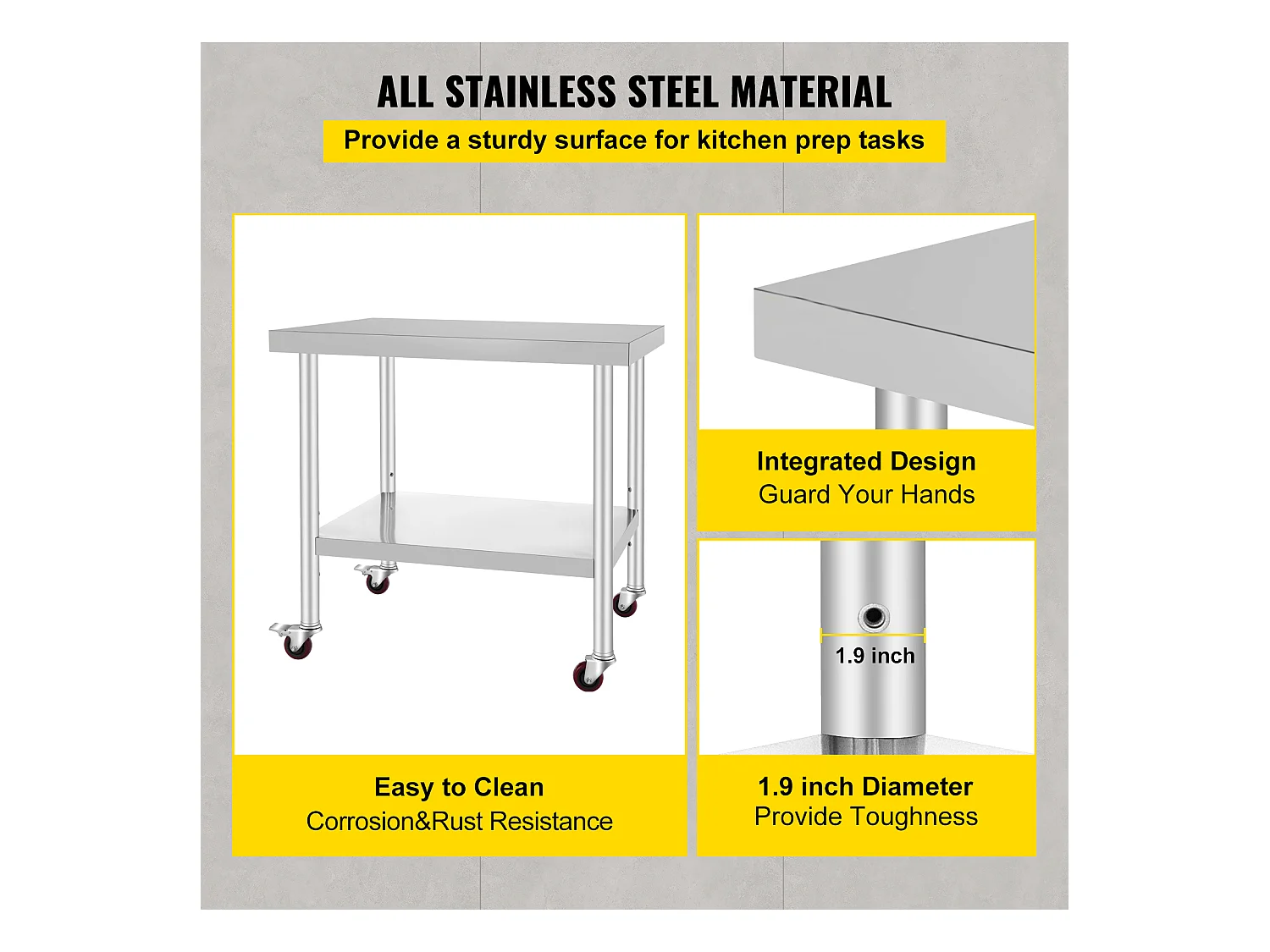 ALL STAINLESS STEEL MATERIAL

Provide a sturdy surface for kitchen prep tasks

Easy to Clean
Corrosion&Rust Resistance

Integrated Design
Guard Your Hands

1.9 inch

1.9 inch Diameter
Provide Toughness