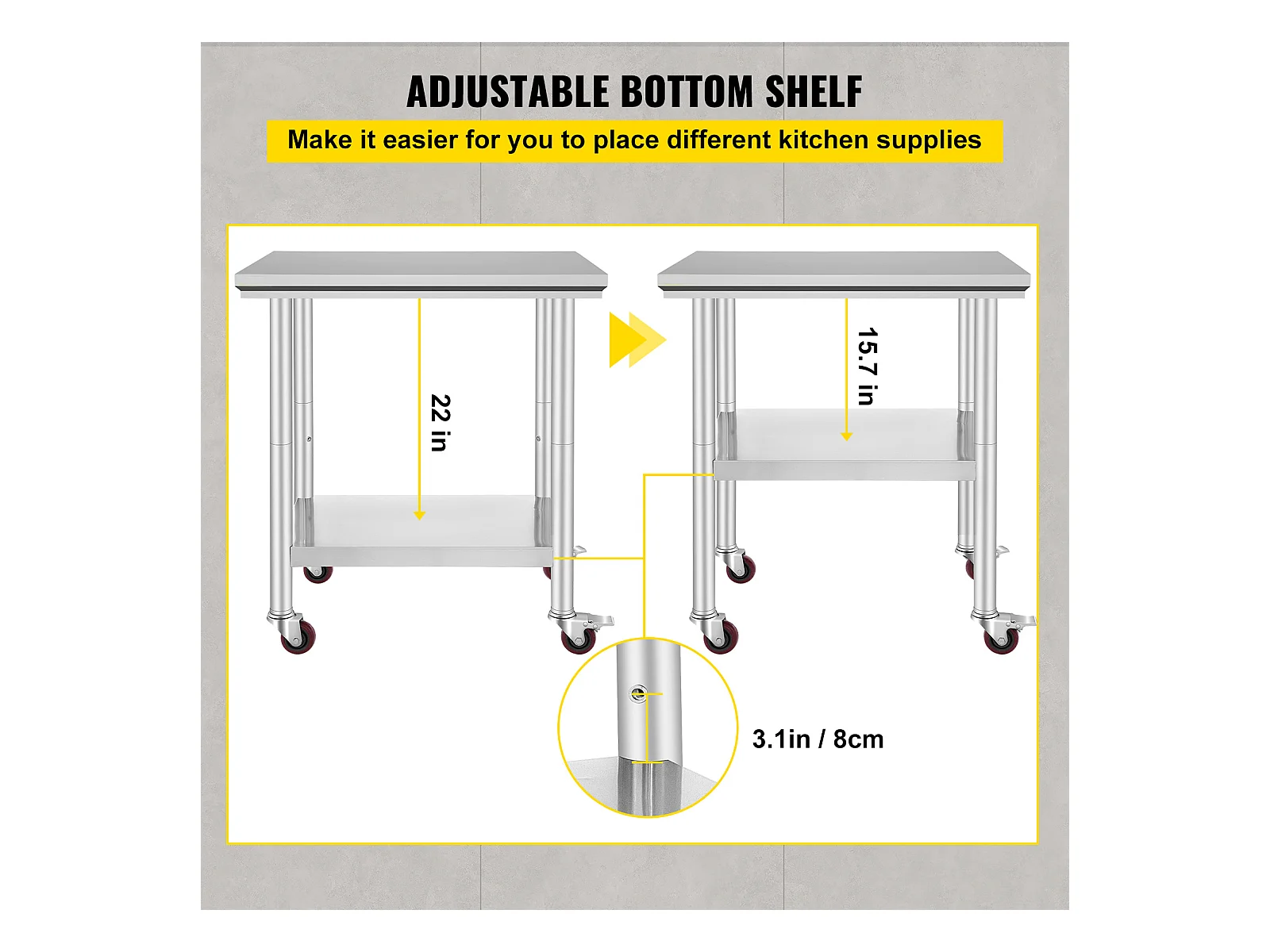 ADJUSTABLE BOTTOM SHELF

Make it easier for you to place different kitchen supplies

22 in

15.7 in

3.1in / 8cm