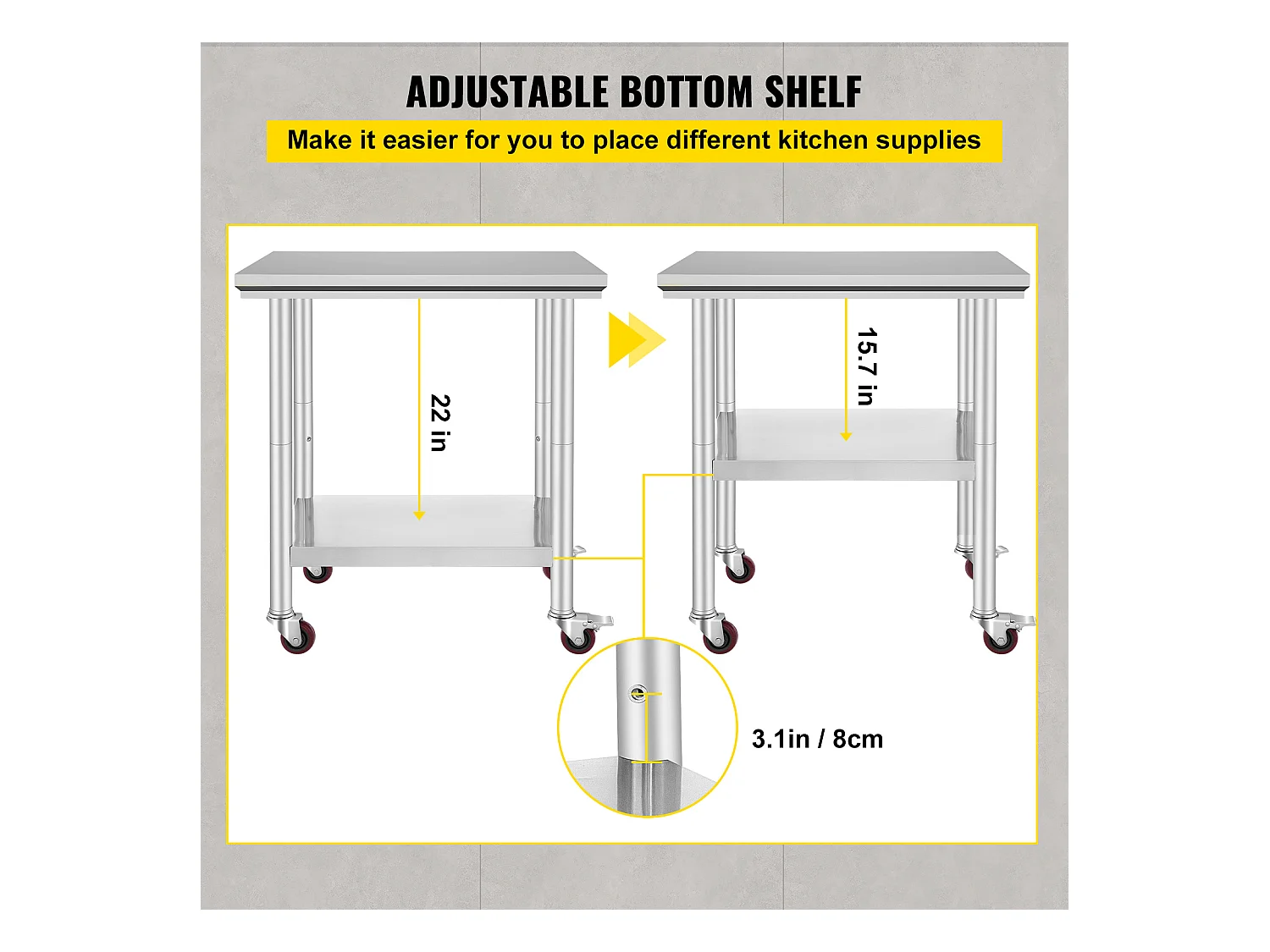 ADJUSTABLE BOTTOM SHELF

Make it easier for you to place different kitchen supplies

22 in

15.7 in

3.1in / 8cm