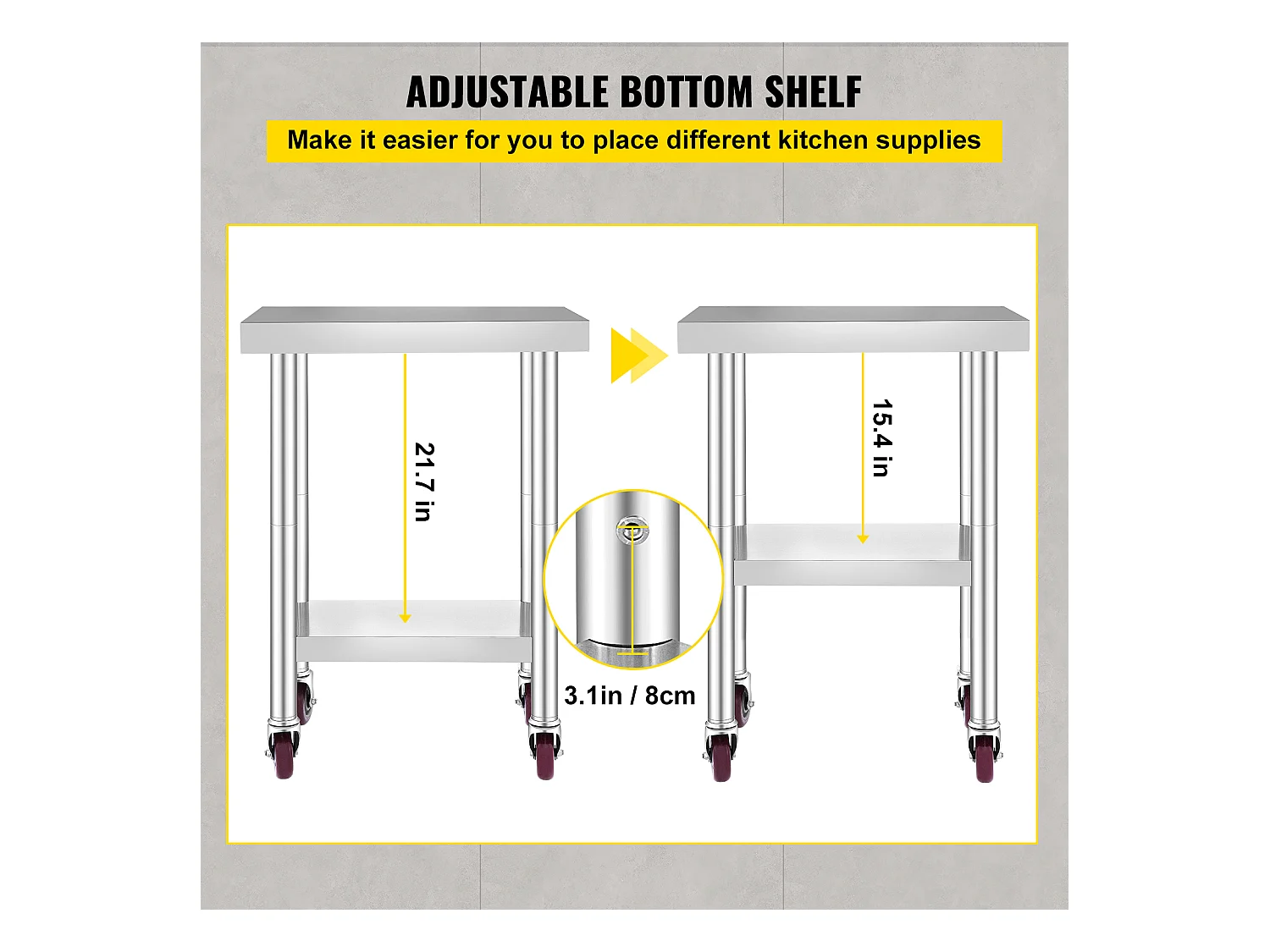 ADJUSTABLE BOTTOM SHELF

Make it easier for you to place different kitchen supplies

21.7 in

15.4 in

3.1in / 8cm