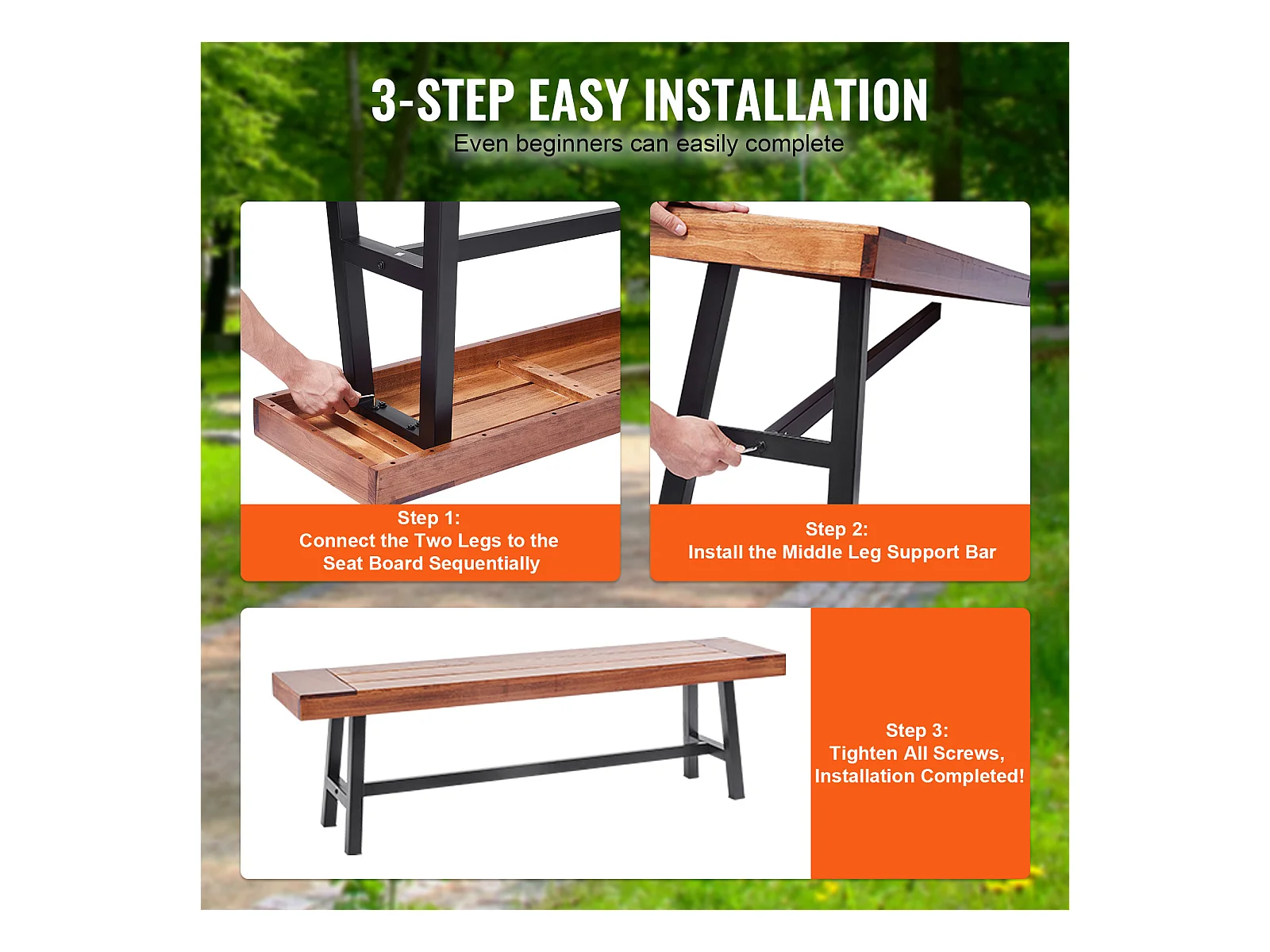 3-STEP EASY INSTALLATION
Even beginners can easily complete

Step 1:
Connect the Two Legs to the Seat Board Sequentially

Step 2:
Install the Middle Leg Support Bar

Step 3:
Tighten All Screws, Installation Completed!