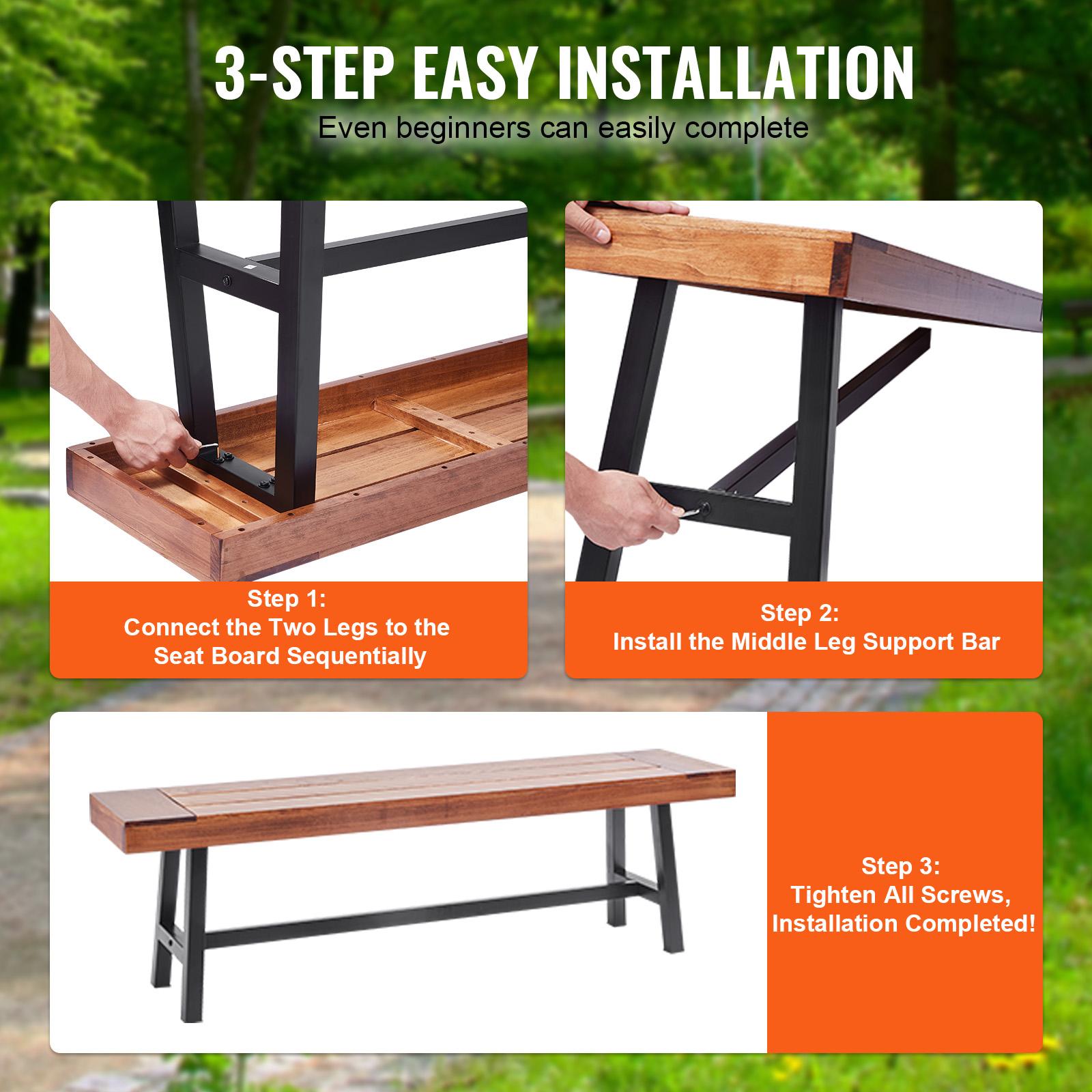 3-STEP EASY INSTALLATION

Even beginners can easily complete

Step 1:
Connect the Two Legs to the Seat Board Sequentially

Step 2:
Install the Middle Leg Support Bar

Step 3:
Tighten All Screws, Installation Completed!