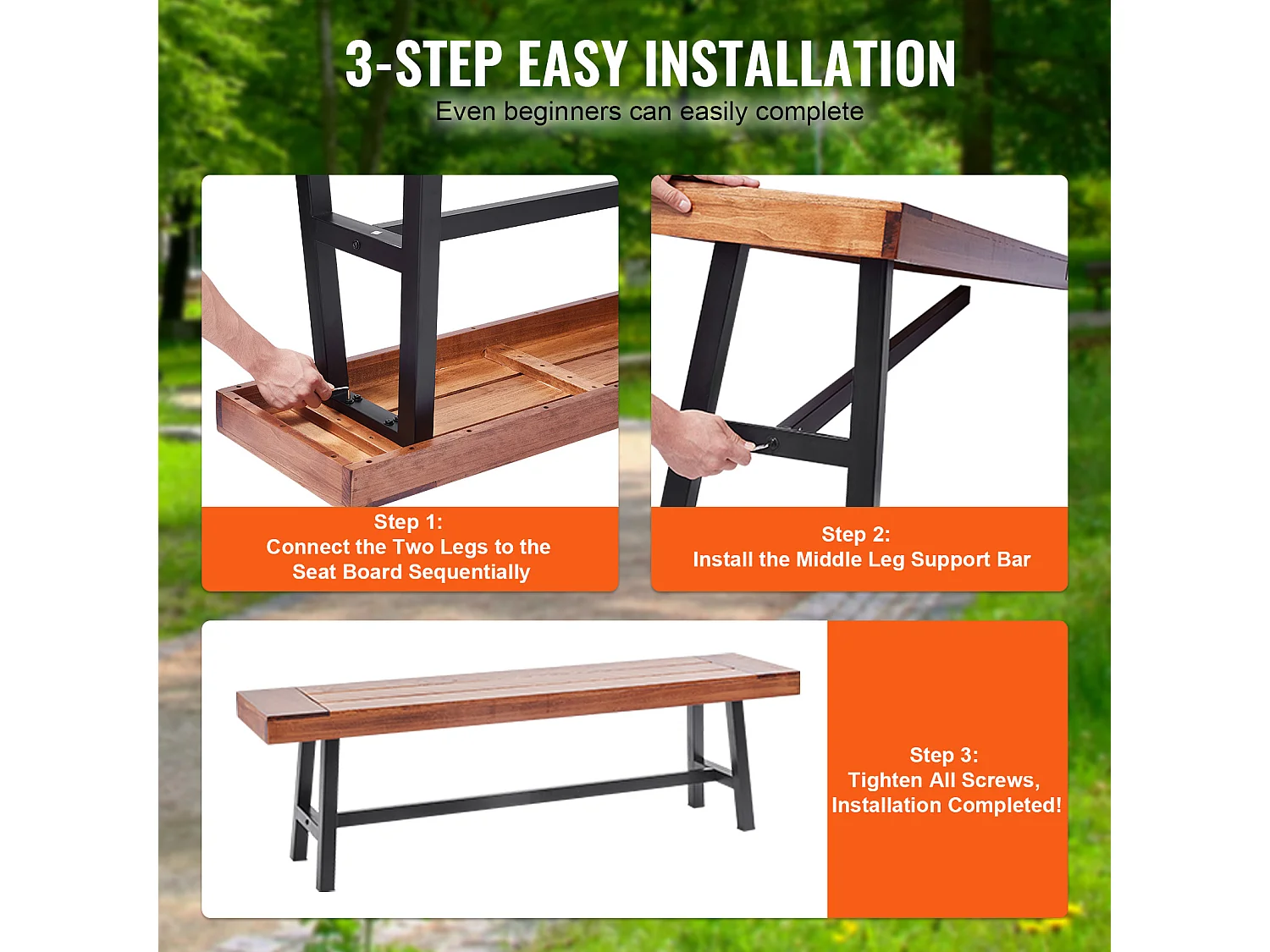 3-STEP EASY INSTALLATION
Even beginners can easily complete

Step 1:
Connect the Two Legs to the Seat Board Sequentially

Step 2:
Install the Middle Leg Support Bar

Step 3:
Tighten All Screws, Installation Completed!