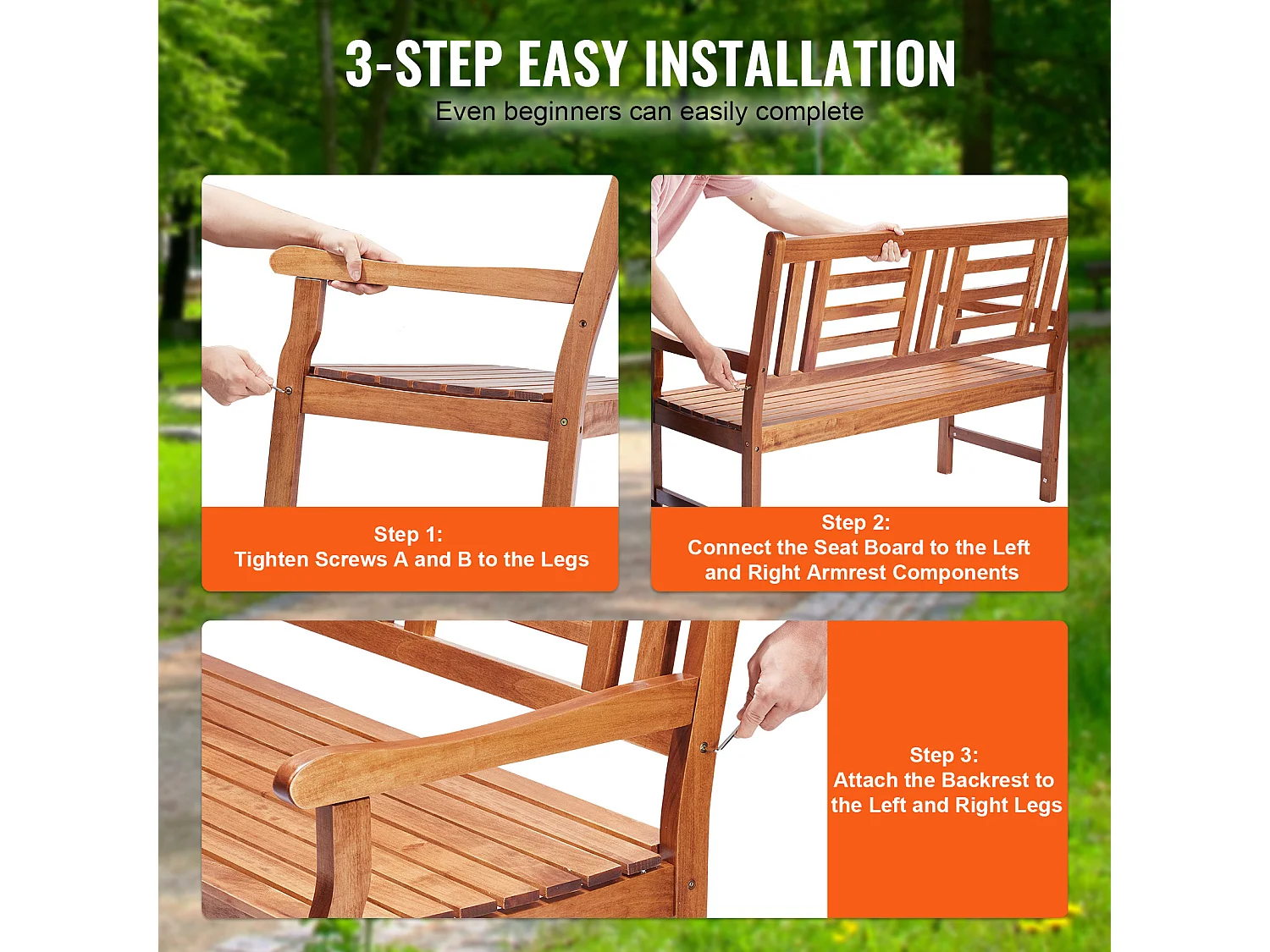 3-STEP EASY INSTALLATION
Even beginners can easily complete

Step 1:
Tighten Screws A and B to the Legs

Step 2:
Connect the Seat Board to the Left and Right Armrest Components

Step 3:
Attach the Backrest to the Left and Right Legs