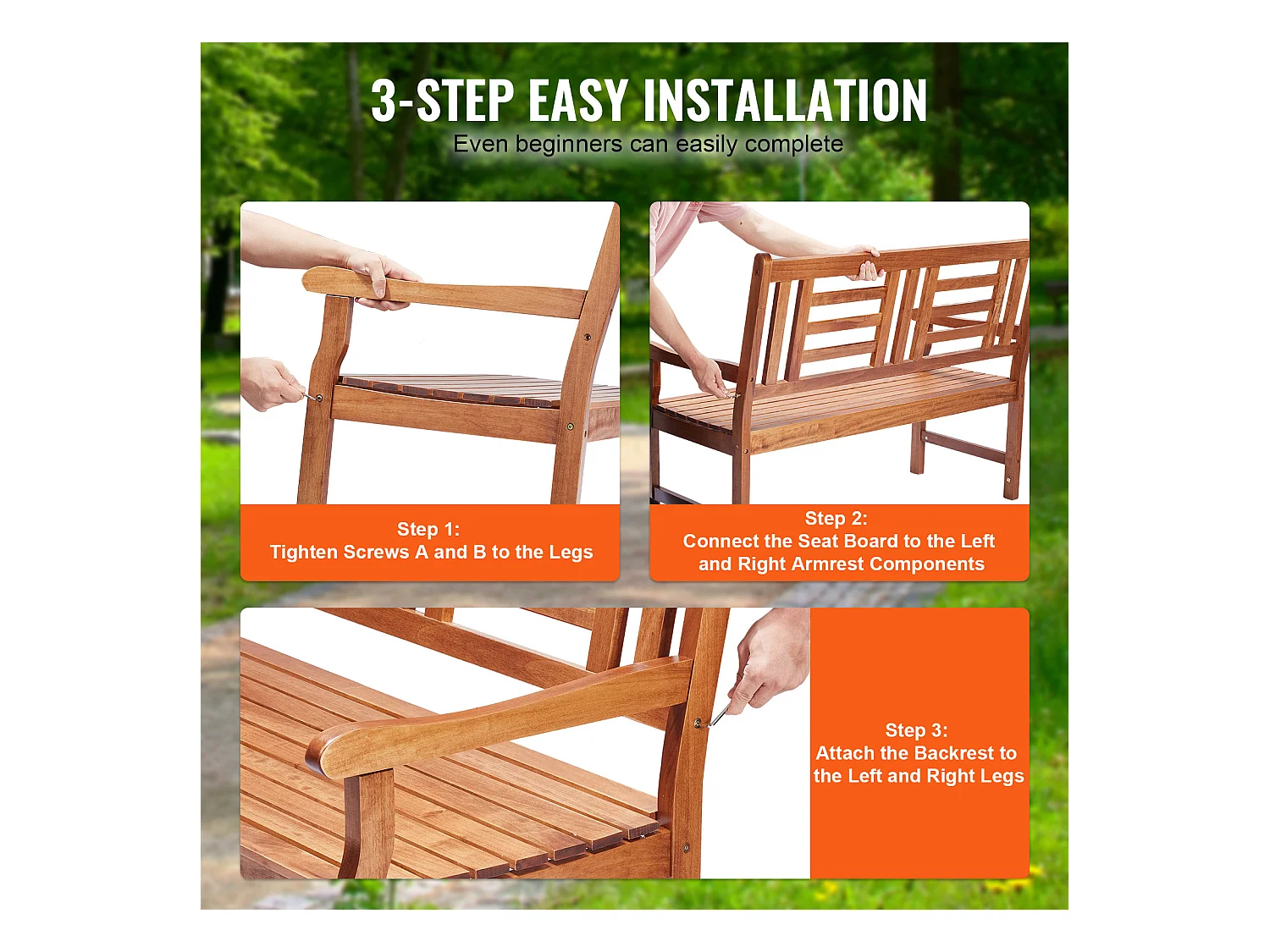 3-STEP EASY INSTALLATION
Even beginners can easily complete

Step 1:
Tighten Screws A and B to the Legs

Step 2:
Connect the Seat Board to the Left and Right Armrest Components

Step 3:
Attach the Backrest to the Left and Right Legs