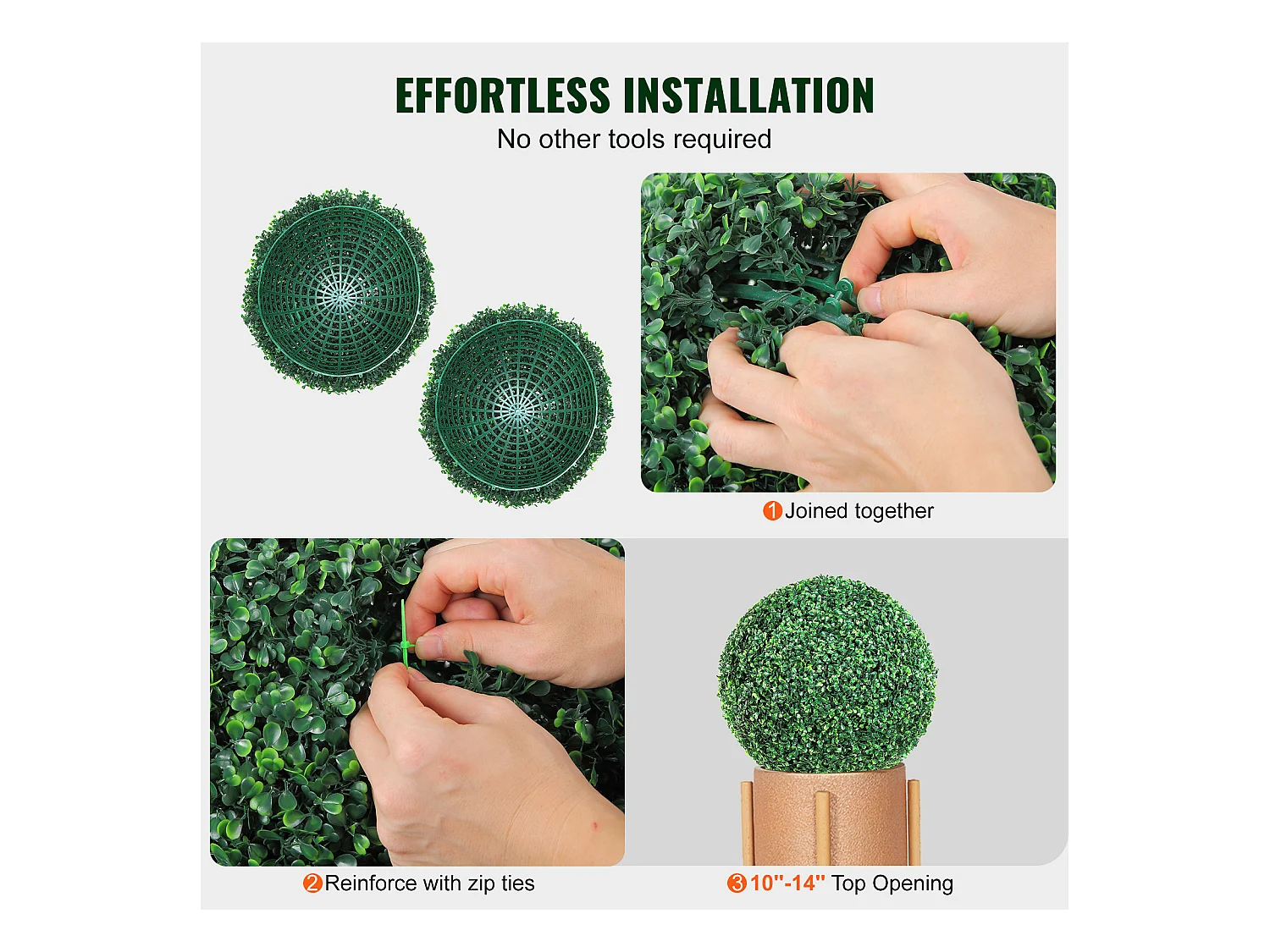 EFFORTLESS INSTALLATION
No other tools required

1 Joined together

2 Reinforce with zip ties

3 10"-14" Top Opening