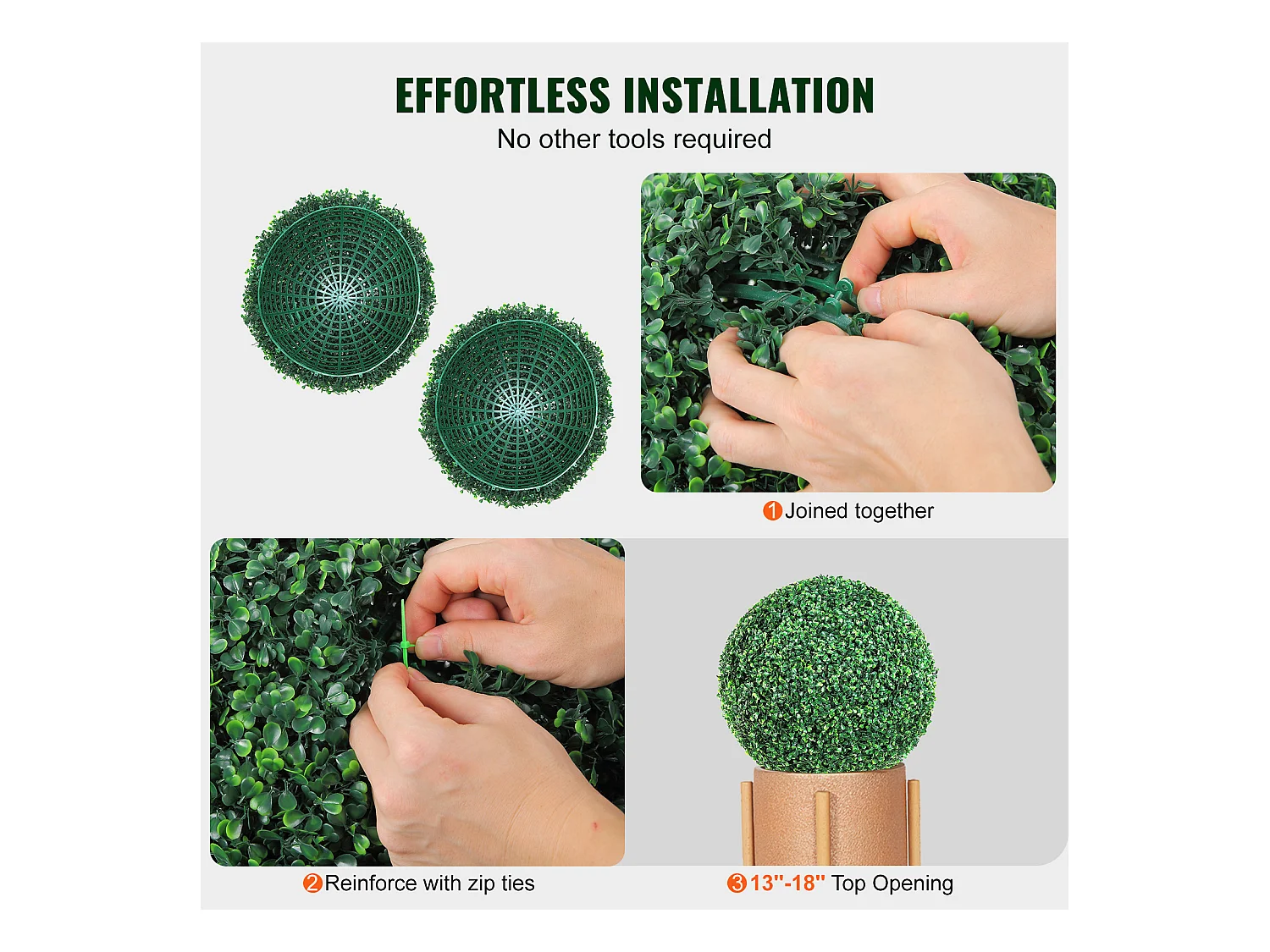 EFFORTLESS INSTALLATION
No other tools required

1 Joined together

2 Reinforce with zip ties

3 13"-18" Top Opening