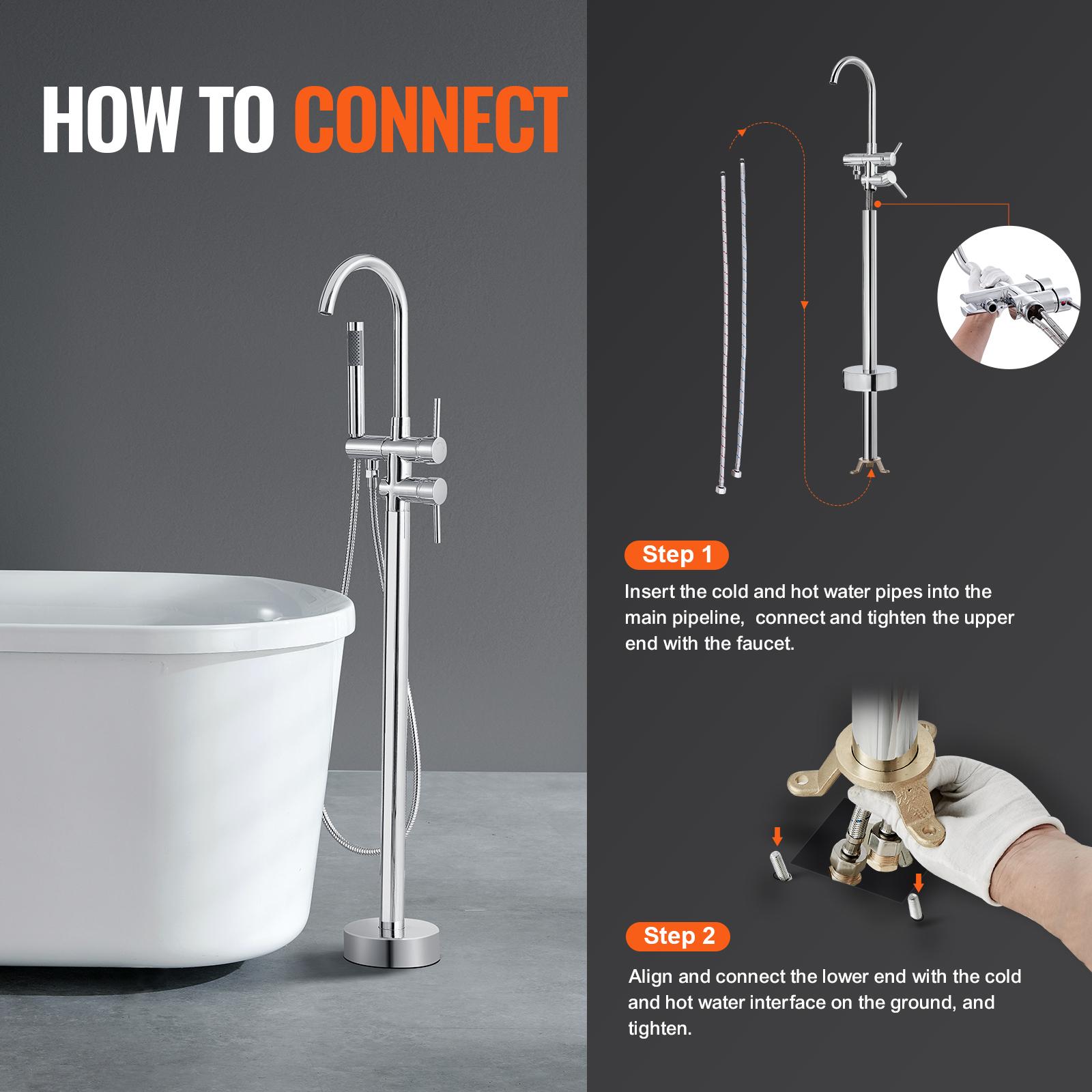 HOW TO CONNECT

Step 1

Insert the cold and hot water pipes into the main pipeline,  connect and tighten the upper end with the faucet.

Step 2

Align and connect the lower end with the cold and hot water interface on the ground, and tighten.