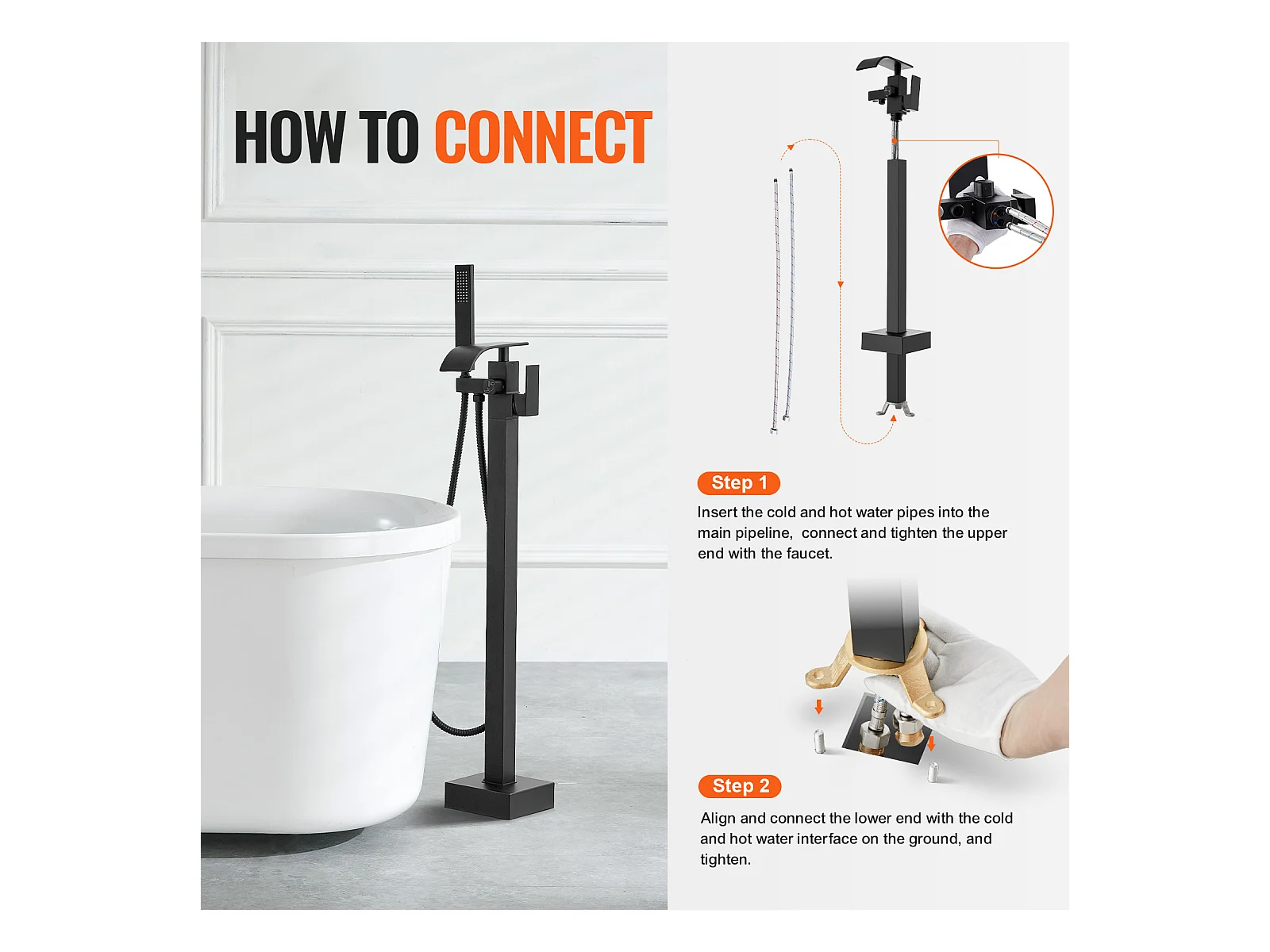 HOW TO CONNECT

Step 1

Insert the cold and hot water pipes into the main pipeline,  connect and tighten the upper end with the faucet.

Step 2

Align and connect the lower end with the cold and hot water interface on the ground, and tighten.