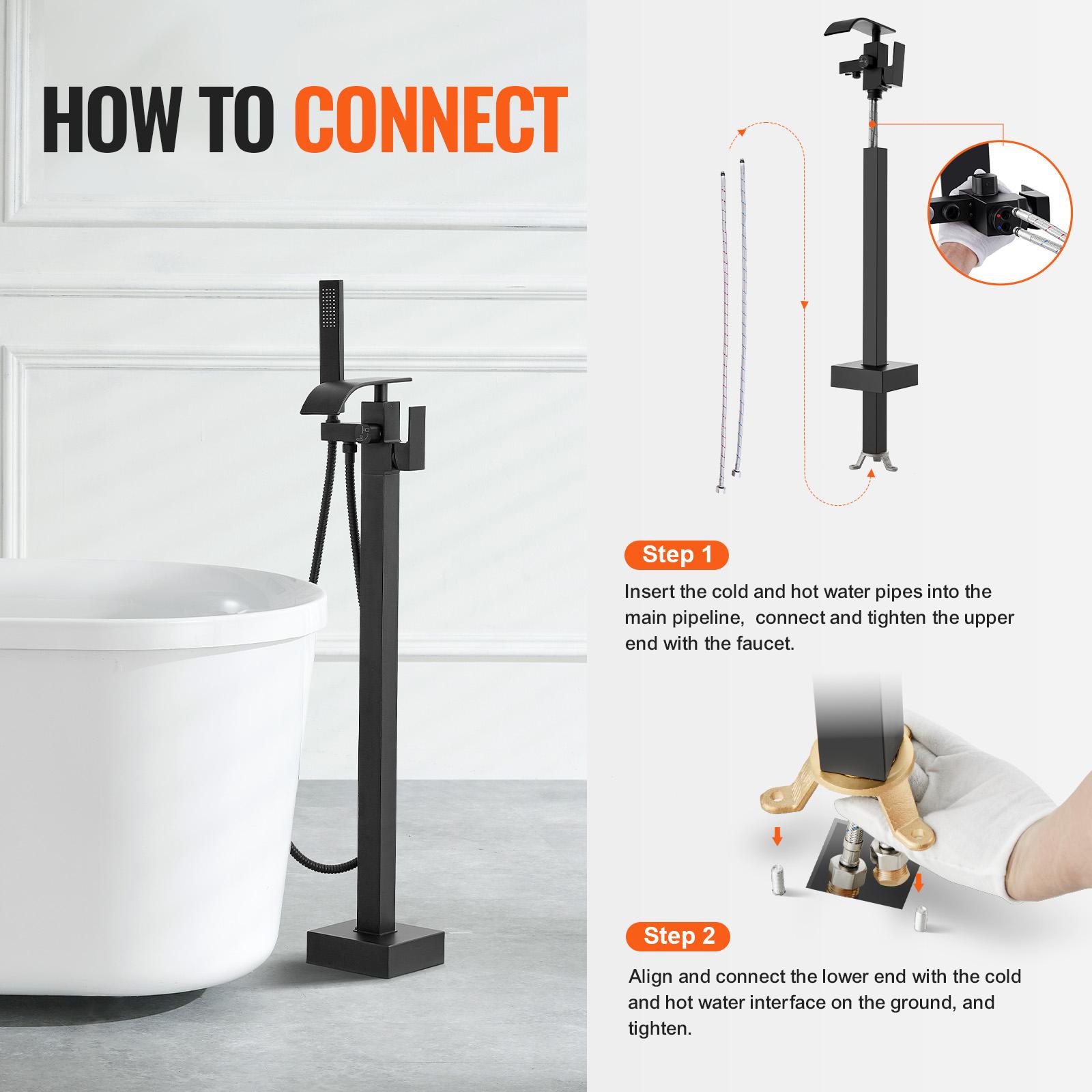 HOW TO CONNECT

Step 1

Insert the cold and hot water pipes into the main pipeline,  connect and tighten the upper end with the faucet.

Step 2

Align and connect the lower end with the cold and hot water interface on the ground, and tighten.