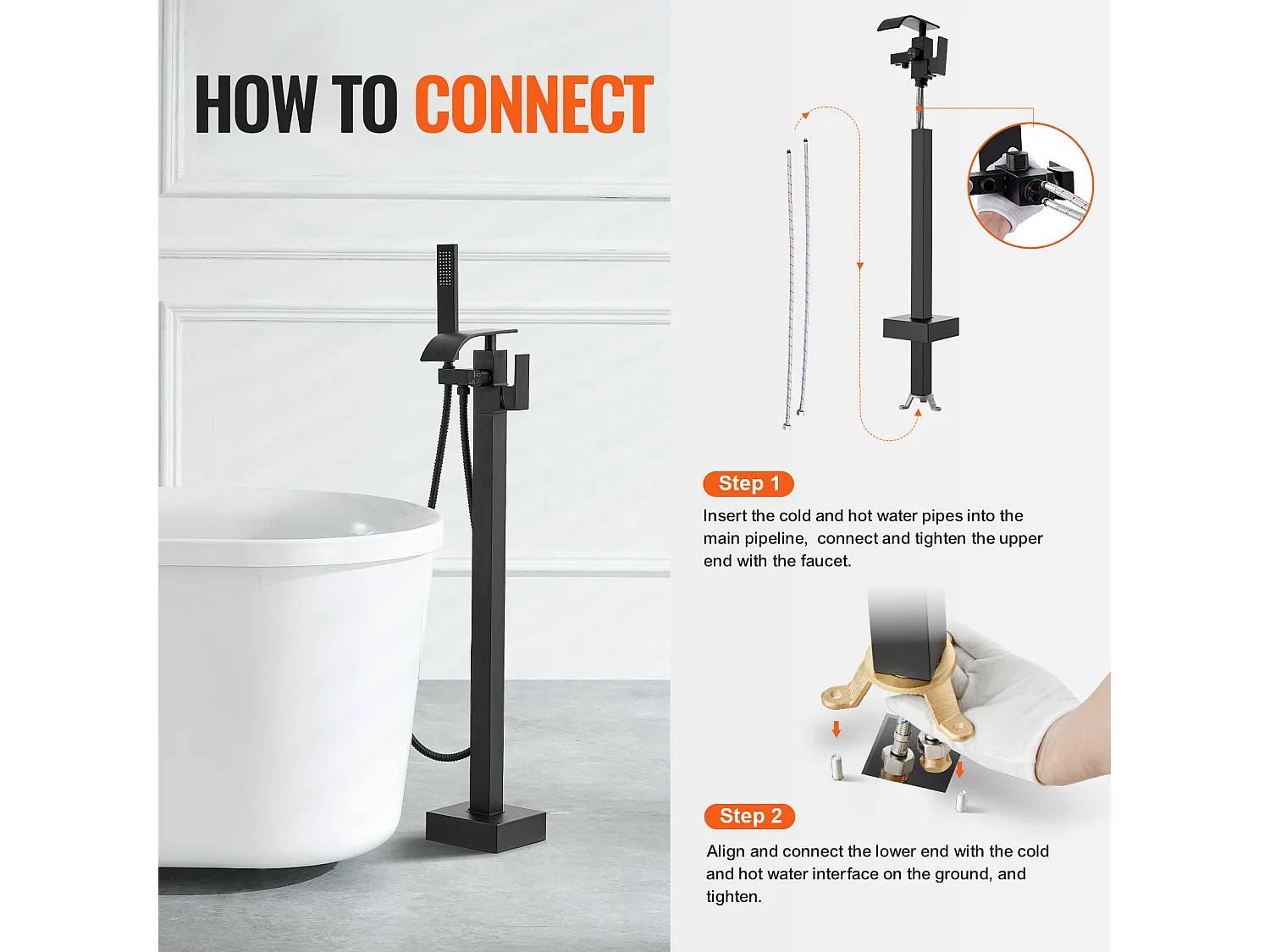 HOW TO CONNECT

Step 1

Insert the cold and hot water pipes into the main pipeline, connect and tighten the upper end with the faucet.

Step 2

Align and connect the lower end with the cold and hot water interface on the ground, and tighten.