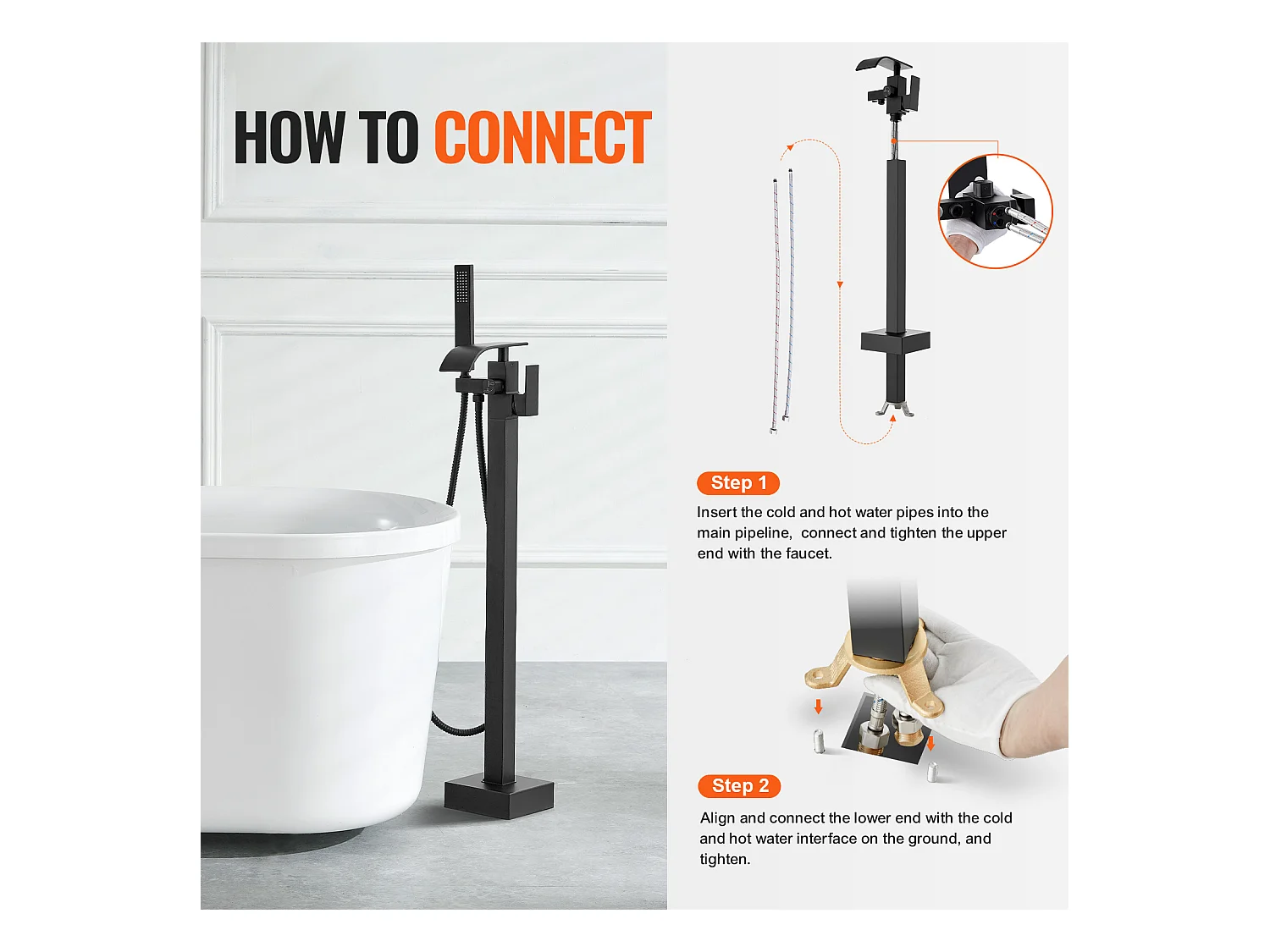 HOW TO CONNECT

Step 1

Insert the cold and hot water pipes into the main pipeline,  connect and tighten the upper end with the faucet.

Step 2

Align and connect the lower end with the cold and hot water interface on the ground, and tighten.