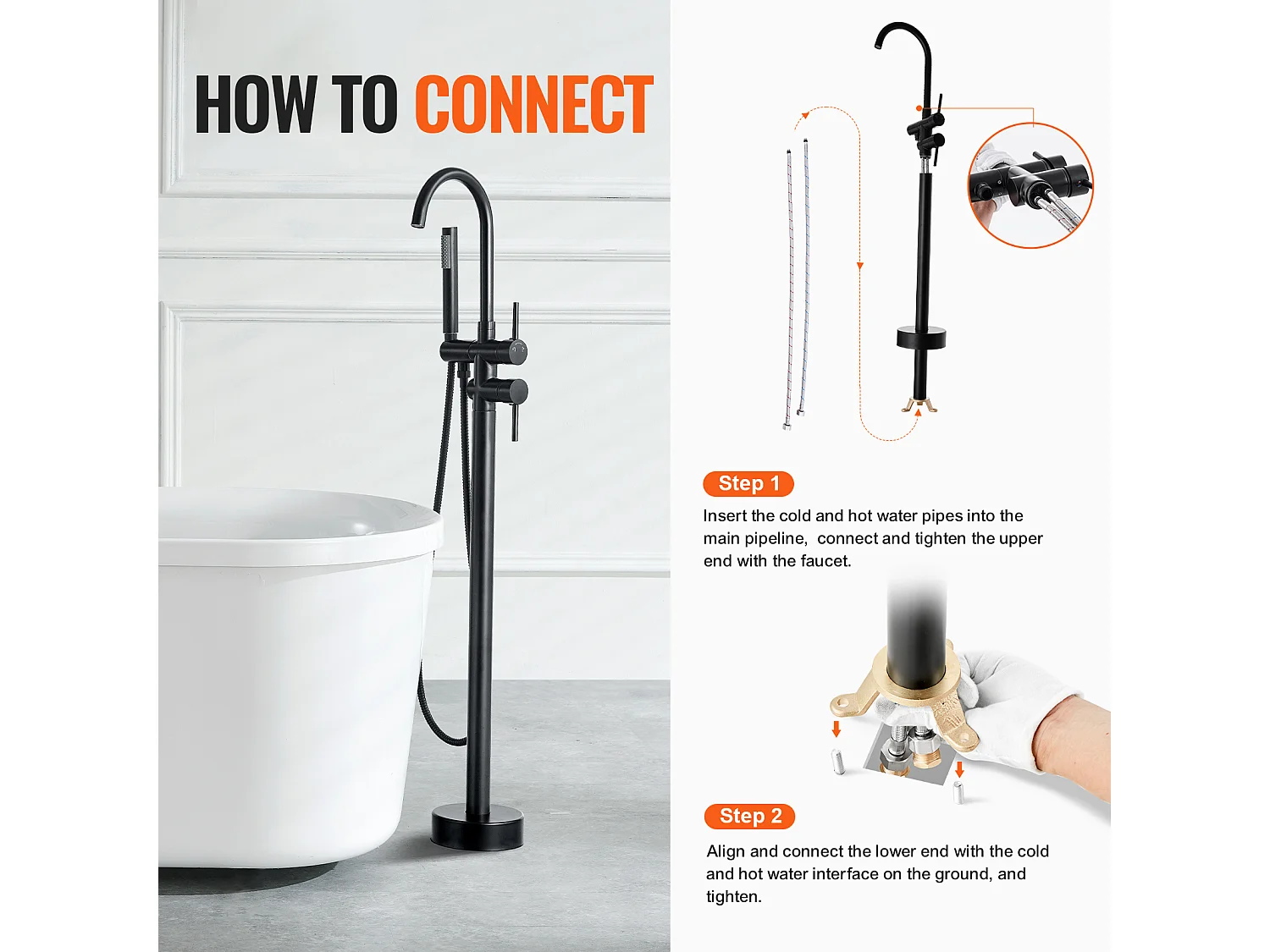 HOW TO CONNECT

Step 1

Insert the cold and hot water pipes into the main pipeline, connect and tighten the upper end with the faucet.

Step 2

Align and connect the lower end with the cold and hot water interface on the ground, and tighten.