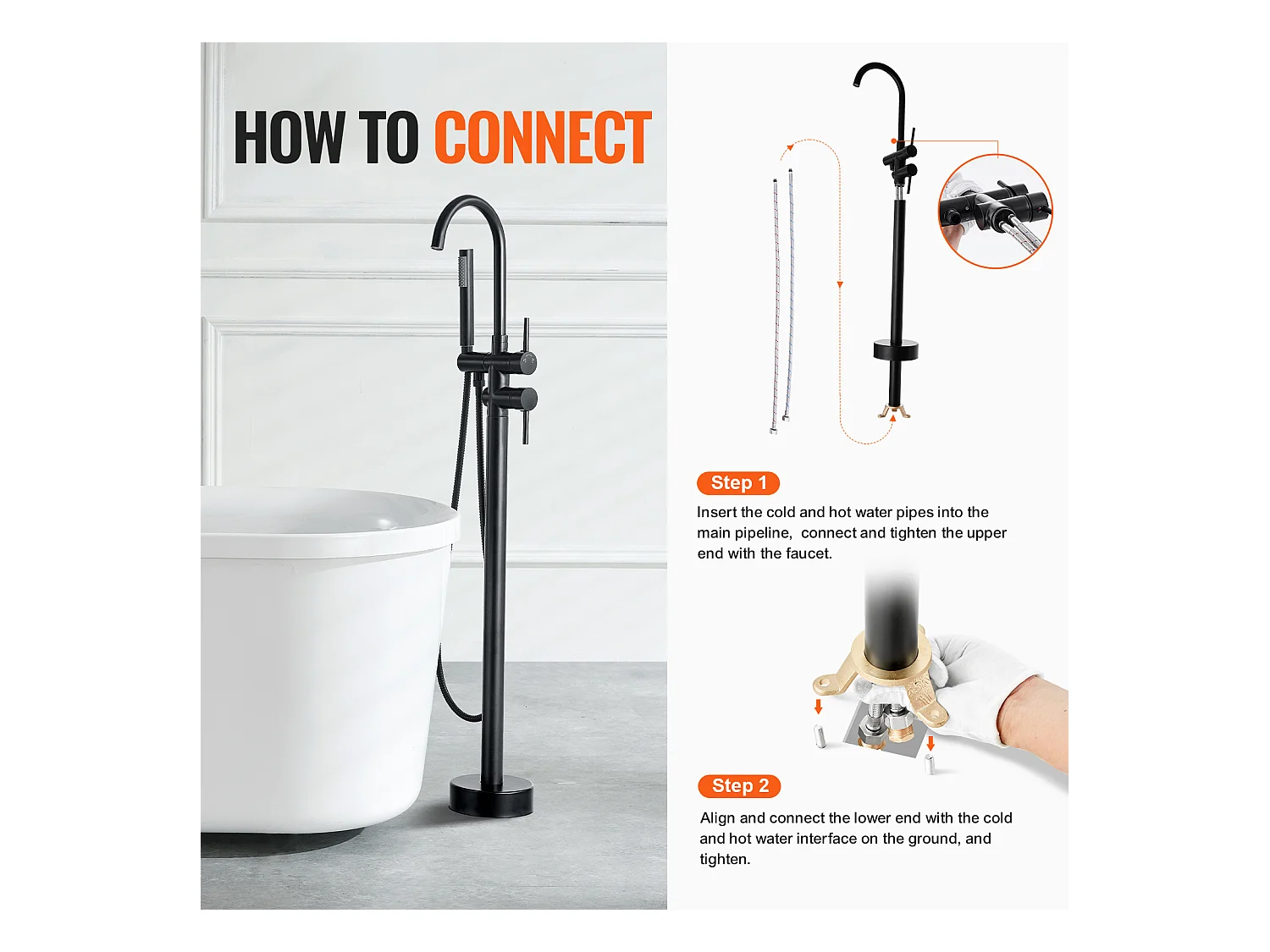 HOW TO CONNECT

Step 1

Insert the cold and hot water pipes into the main pipeline, connect and tighten the upper end with the faucet.

Step 2

Align and connect the lower end with the cold and hot water interface on the ground, and tighten.