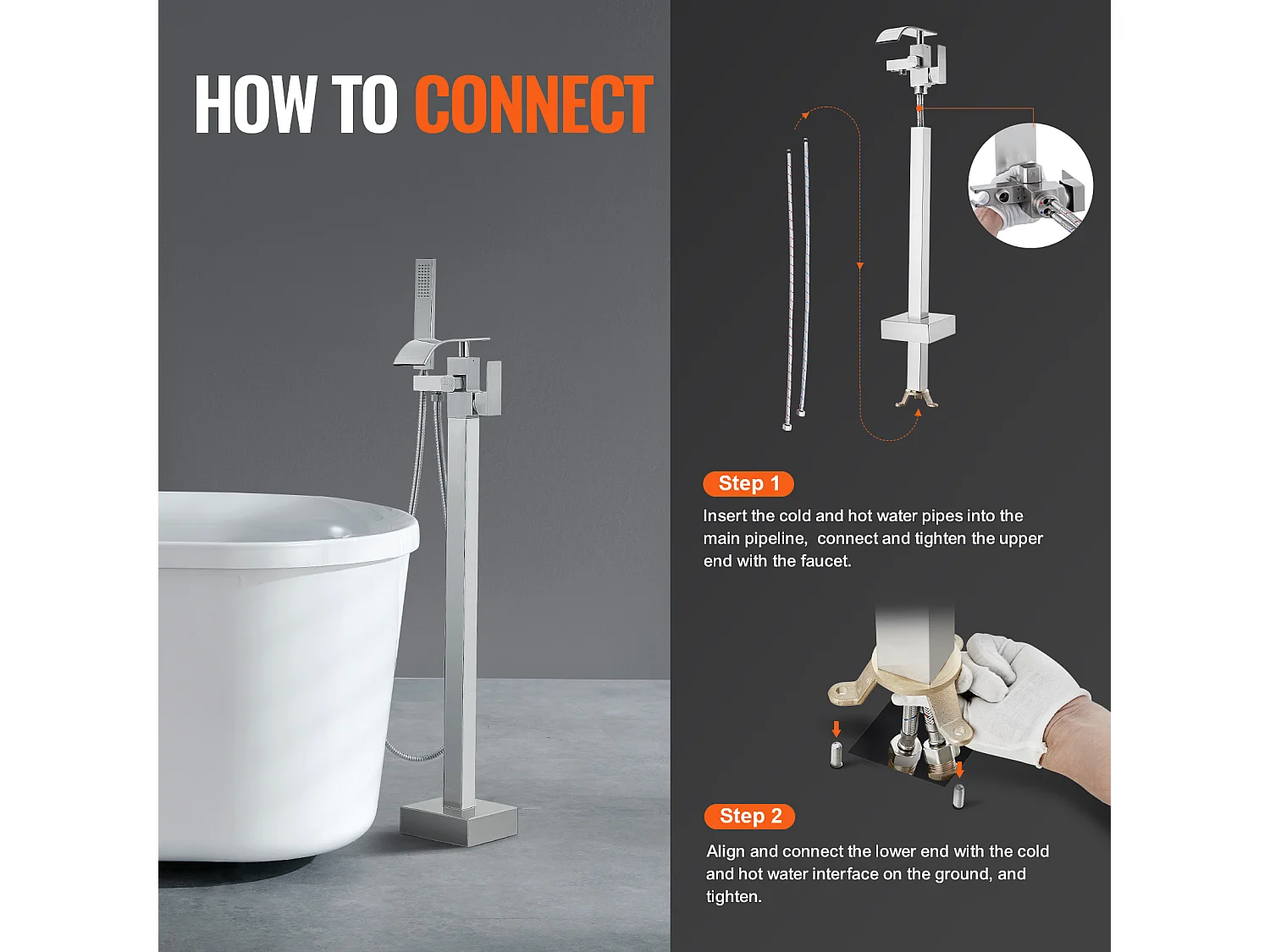 HOW TO CONNECT

Step 1

Insert the cold and hot water pipes into the main pipeline, connect and tighten the upper end with the faucet.

Step 2

Align and connect the lower end with the cold and hot water interface on the ground, and tighten.