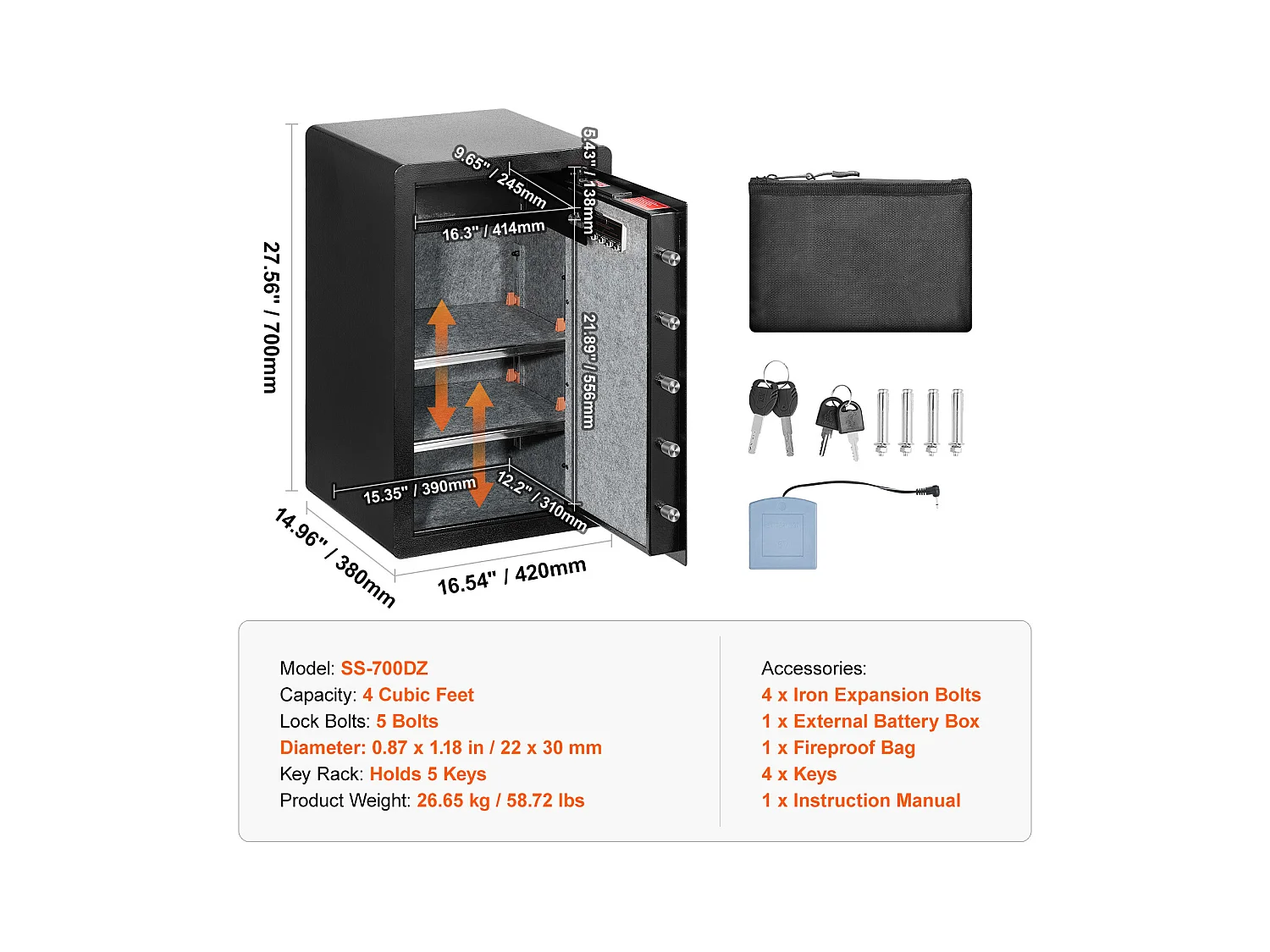 27.56" / 700mm

9.65" / 245mm

5.43" / 138mm

16.3" / 414mm

21.89" / 556mm

15.35" / 390mm

12.2" / 310mm

14.96" / 380mm

16.54" / 420mm

Model: SS-700DZ
Capacity: 4 Cubic Feet
Lock Bolts: 5 Bolts
Diameter: 0.87 x 1.18 in / 22 x 30 mm
Key Rack: Holds 5 Keys
Product Weight: 26.65 kg / 58.72 lbs

Accessories:
4 x Iron Expansion Bolts
1 x External Battery Box
1 x Fireproof Bag
4 x Keys
1 x Instruction Manual