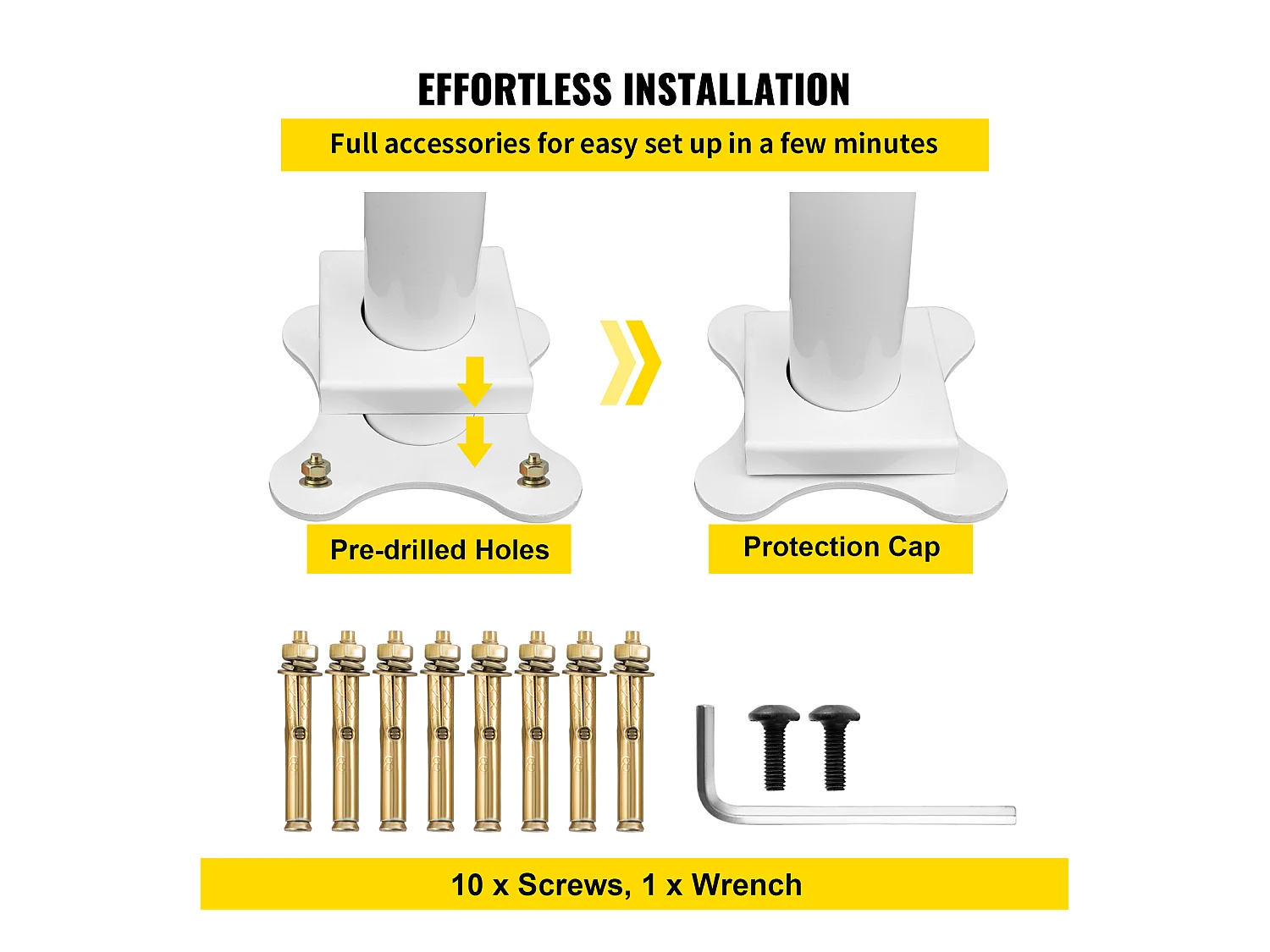 EFFORTLESS INSTALLATION

Full accessories for easy set up in a few minutes

Pre-drilled Holes

Protection Cap

10 x Screws, 1 x Wrench