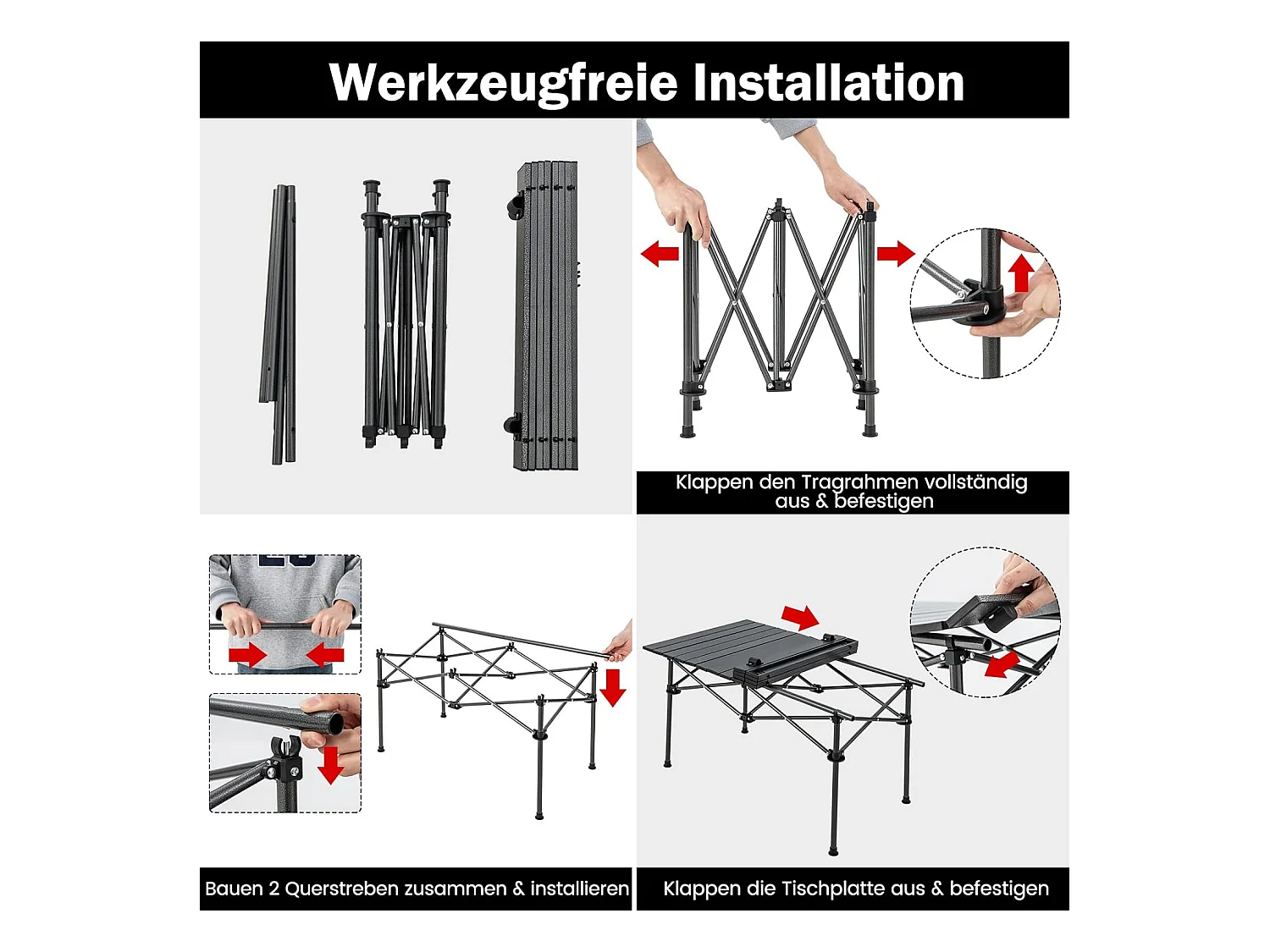 Werkzeugfreie Installation

Klappen den Tragrahmen vollständig aus & befestigen

Bauen 2 Querstreben zusammen & installieren

Klappen die Tischplatte aus & befestigen