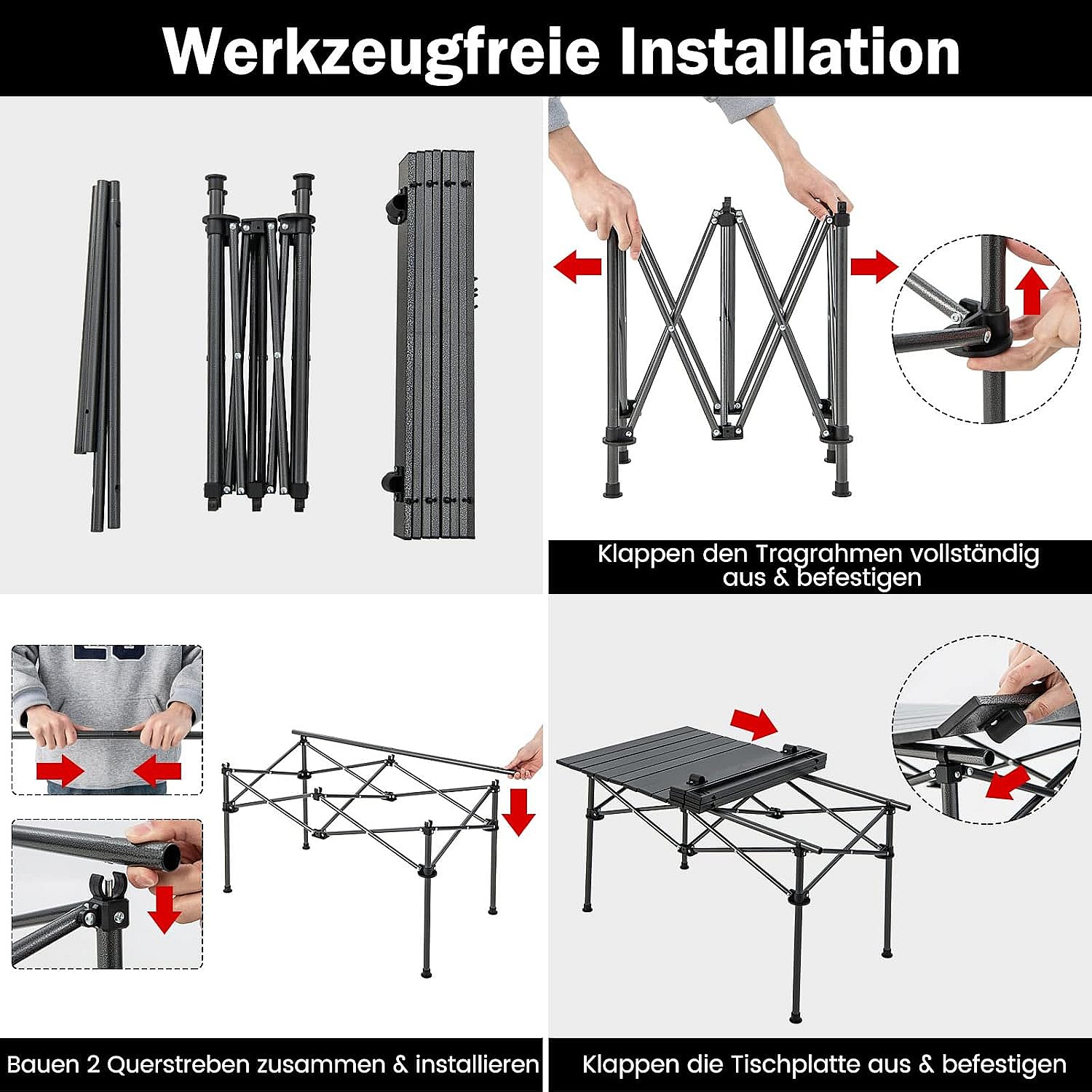 Werkzeugfreie Installation

Klappen den Tragrahmen vollständig aus & befestigen

Bauen 2 Querstreben zusammen & installieren

Klappen die Tischplatte aus & befestigen