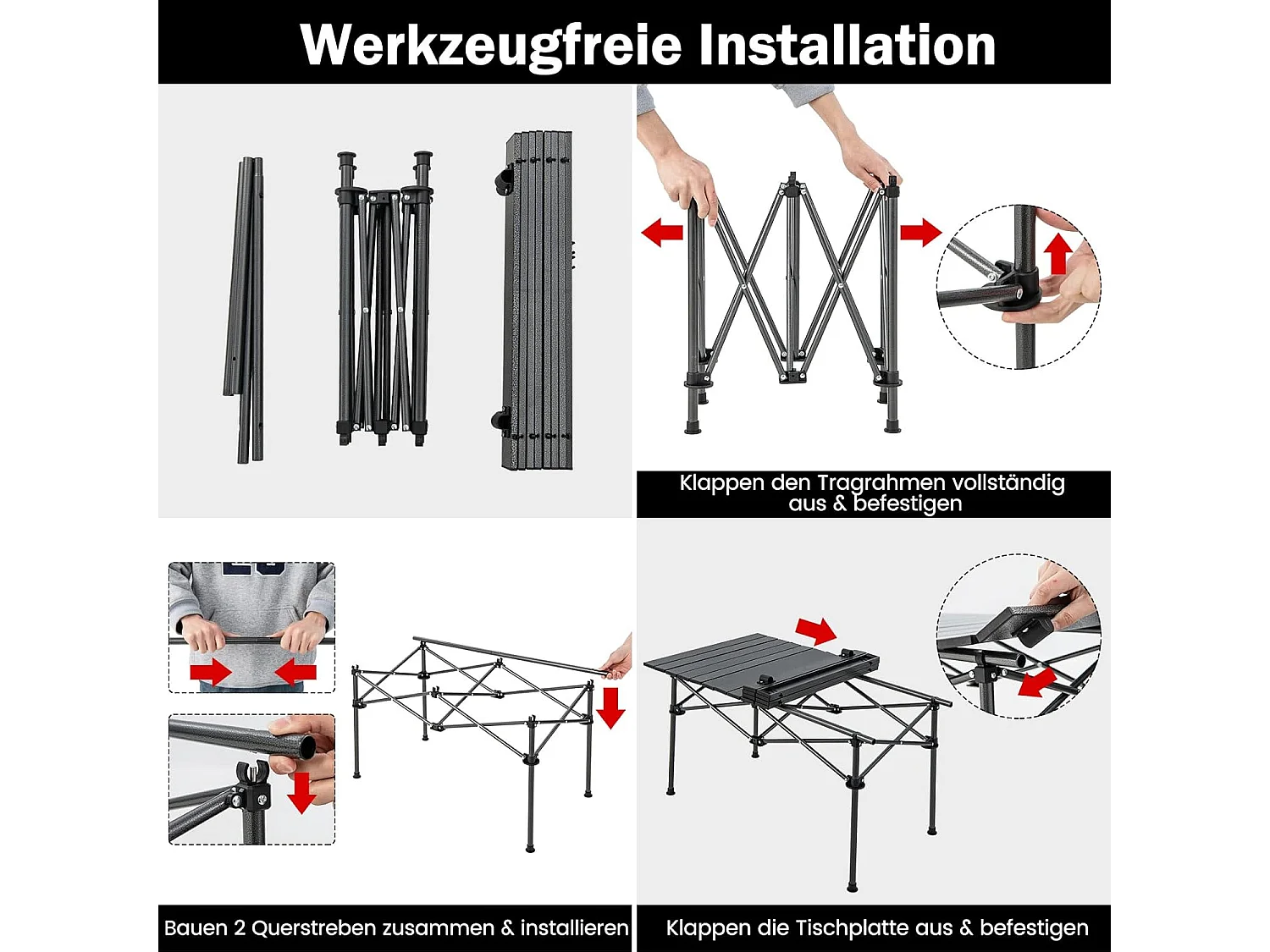 Werkzeugfreie Installation

Klappen den Tragrahmen vollständig aus & befestigen

Bauen 2 Querstreben zusammen & installieren

Klappen die Tischplatte aus & befestigen