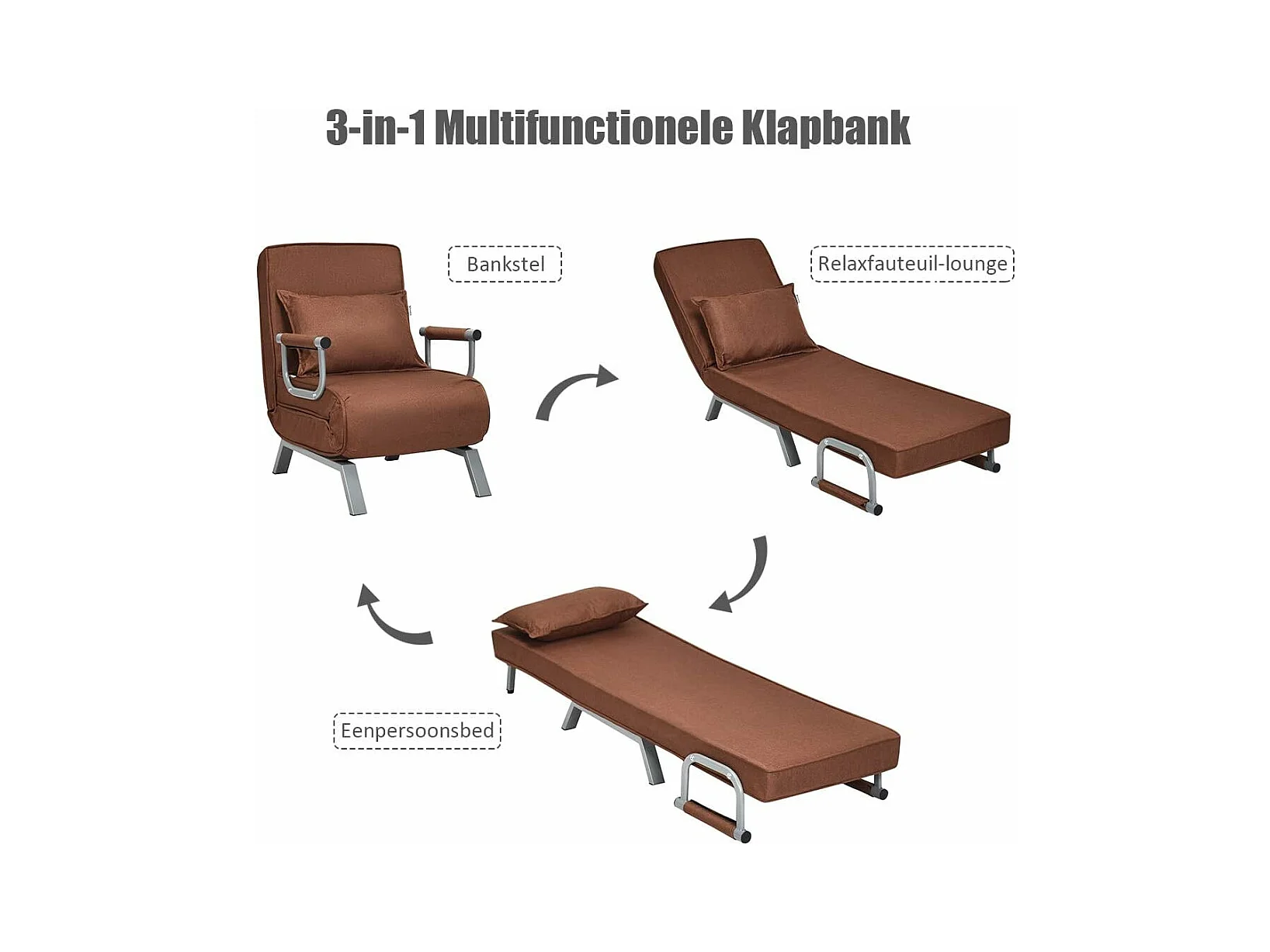 3-in-1 Multifunctionele Klapbank

Bankstel

Relaxfauteuil-lounge

Eenpersoonsbed