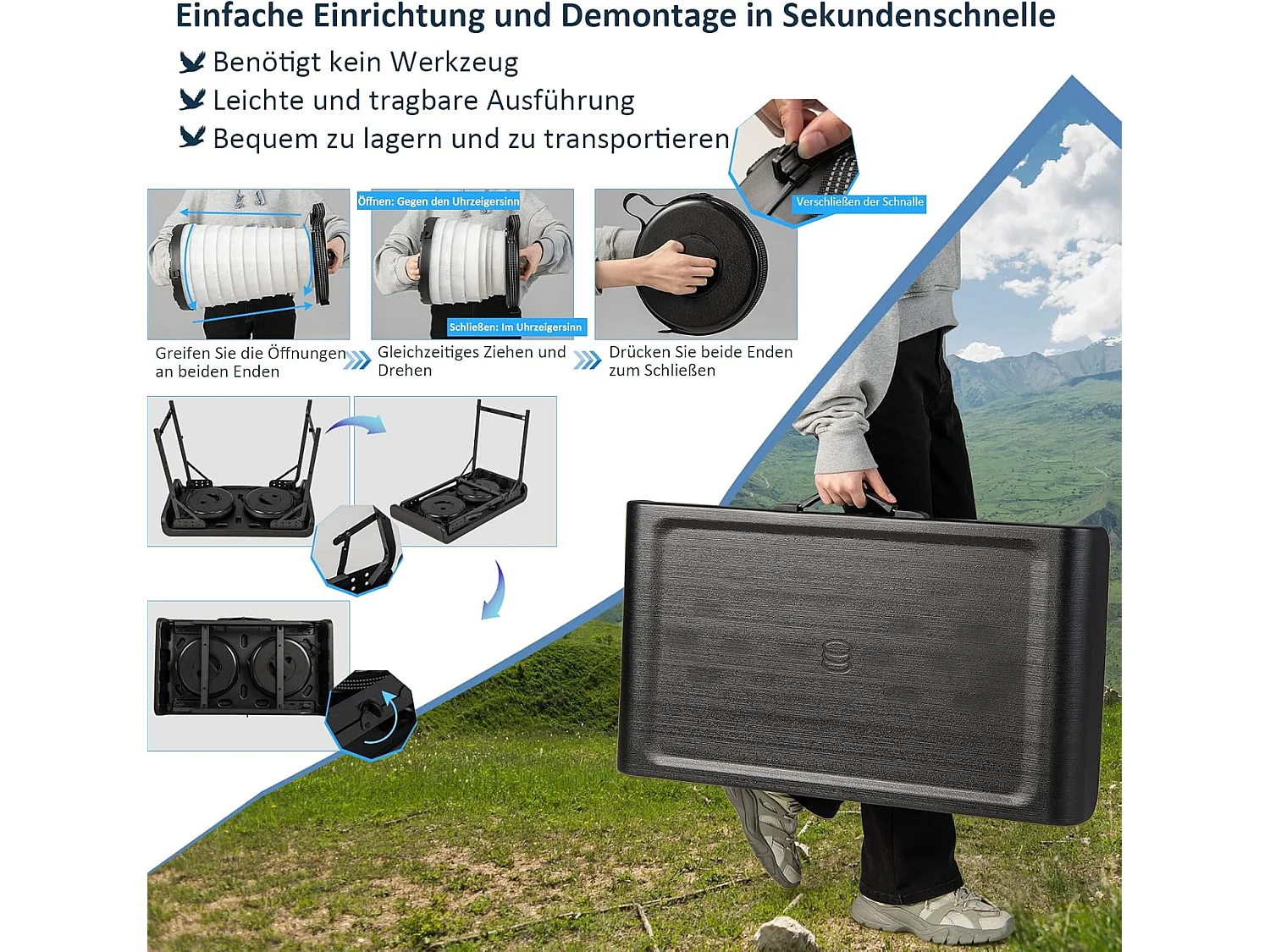 Einfache Einrichtung und Demontage in Sekundenschnelle

Benötigt kein Werkzeug
Leichte und tragbare Ausführung
Bequem zu lagern und zu transportieren

Öffnen: Gegen den Uhrzeigersinn

Schließen: Im Uhrzeigersinn

Verschließen der Schnalle

Greifen Sie die Öffnungen an beiden Enden

Gleichzeitiges Ziehen und Drehen

Drücken Sie beide Enden zum Schließen