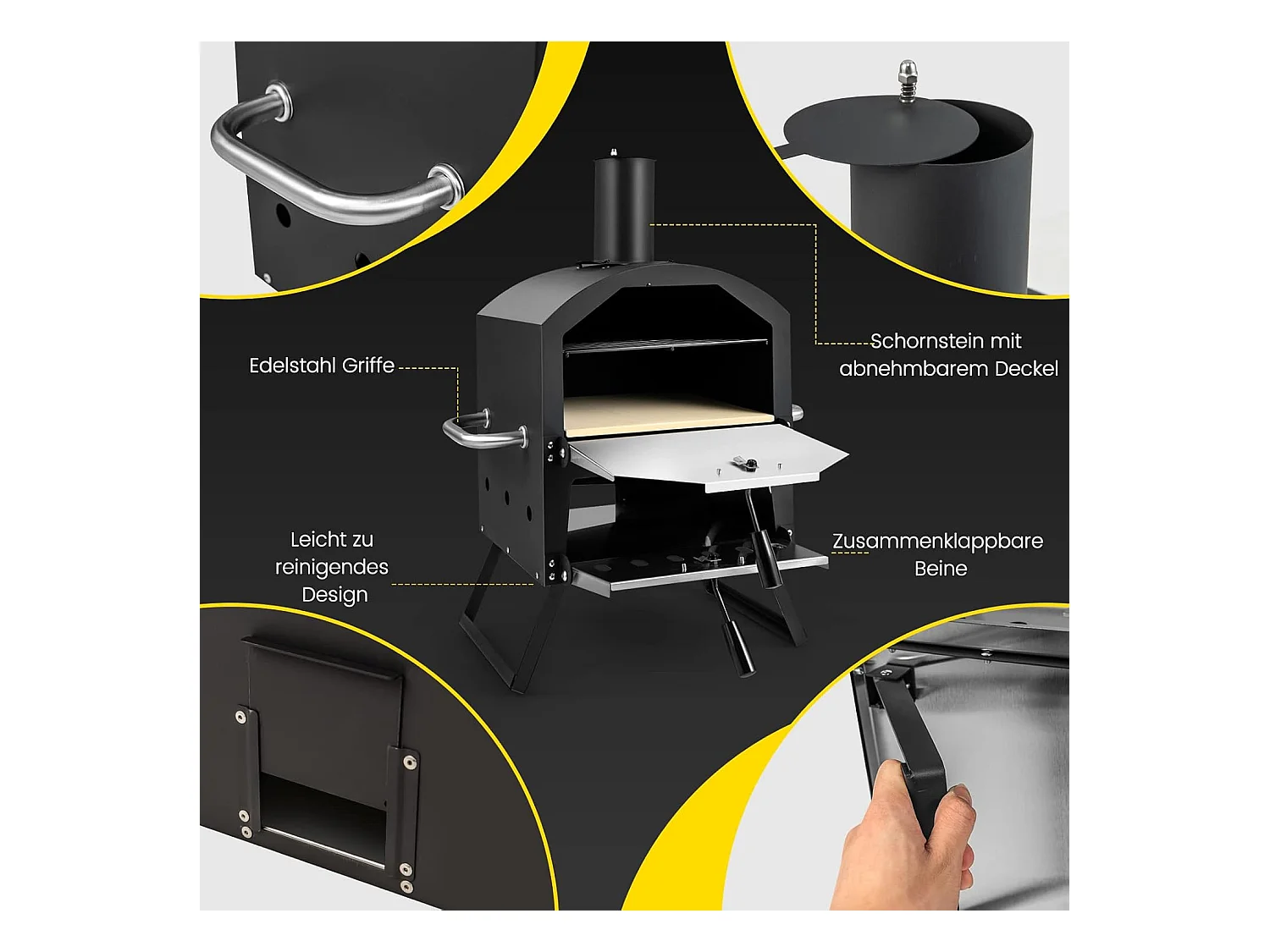 Edelstahl Griffe

Schornstein mit abnehmbarem Deckel

Leicht zu reinigendes Design

Zusammenklappbare Beine