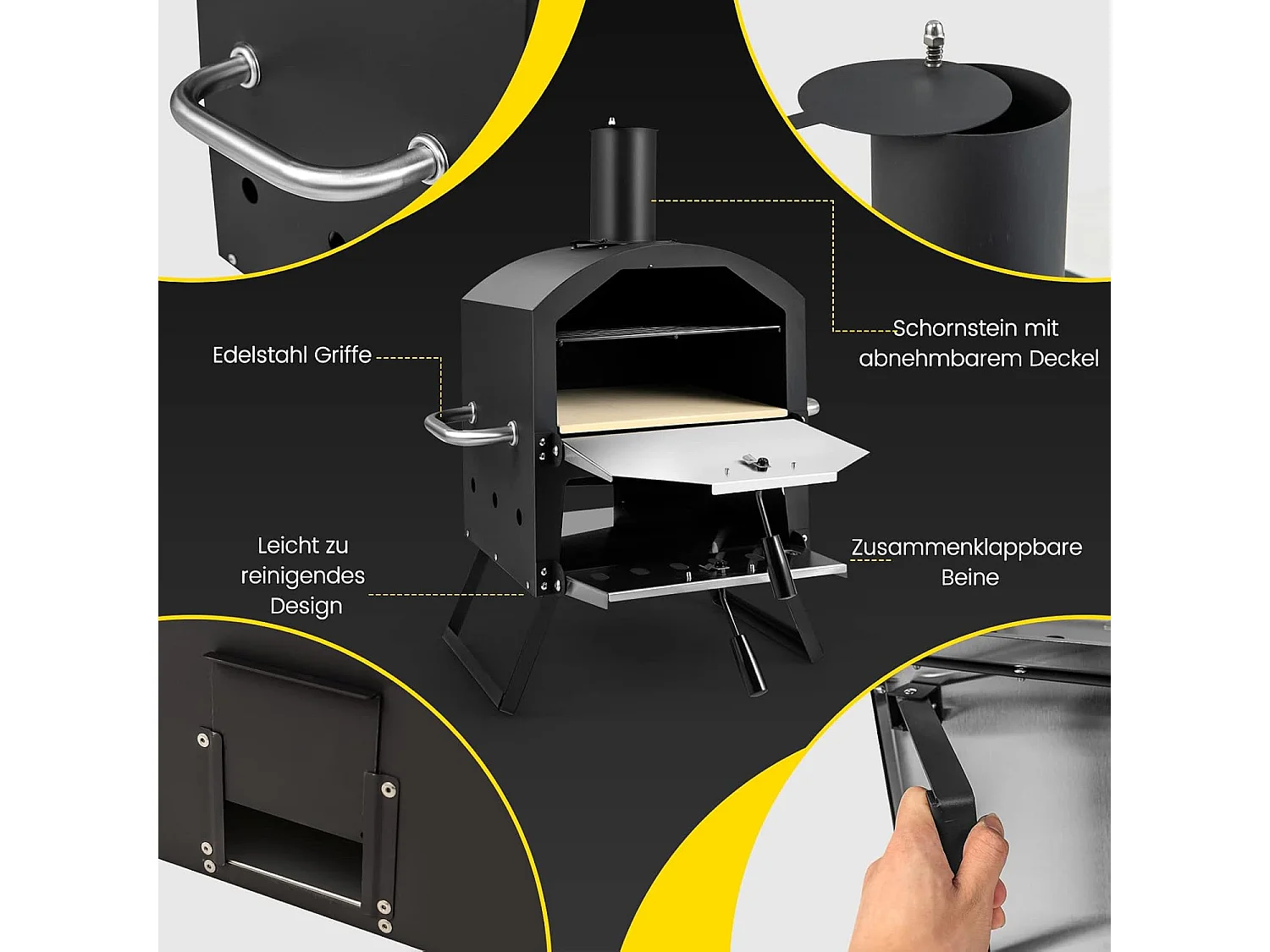 Edelstahl Griffe

Schornstein mit abnehmbarem Deckel

Leicht zu reinigendes Design

Zusammenklappbare Beine