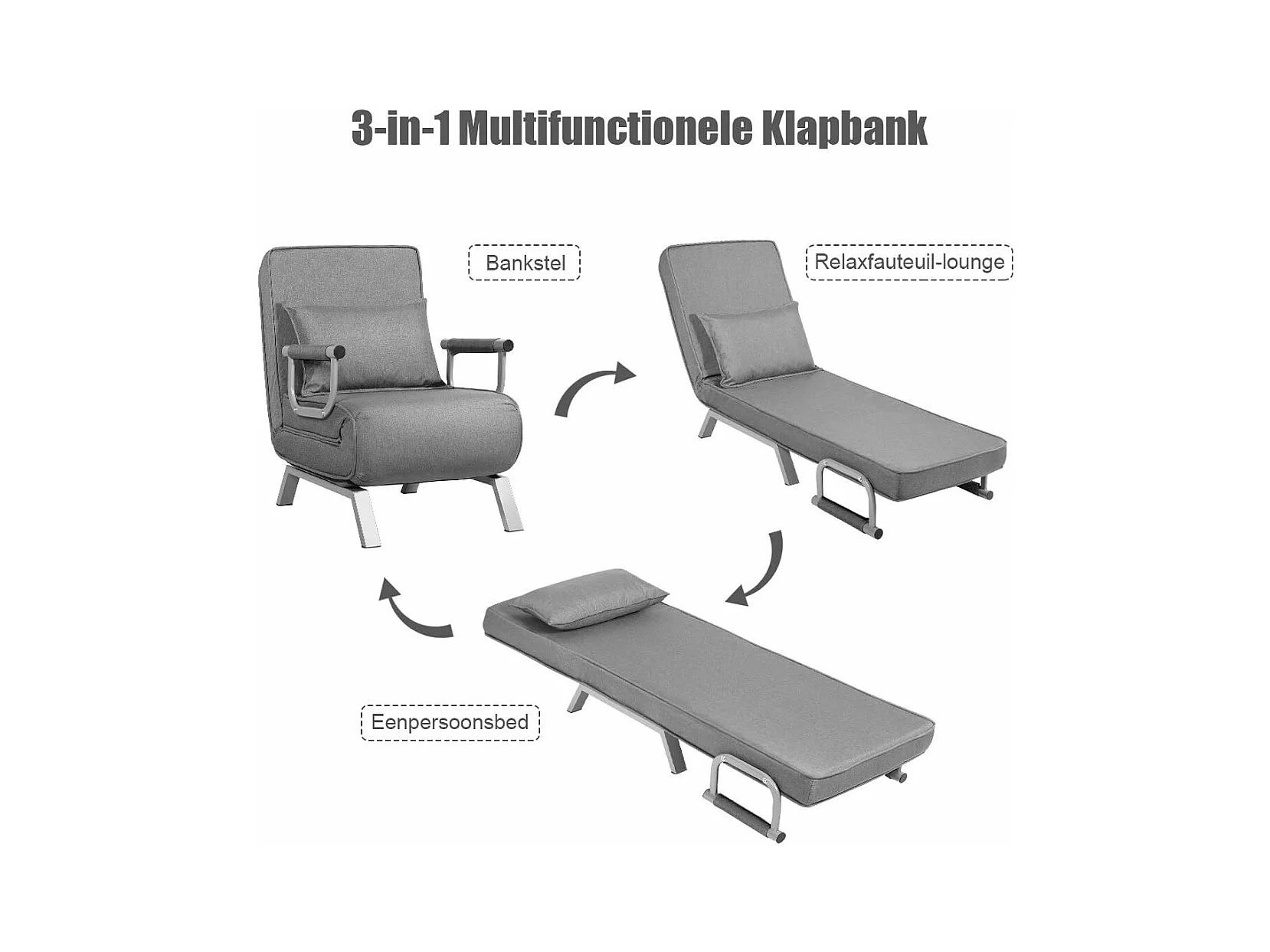 3-in-1 Multifunctionele Klapbank

Bankstel

Relaxfauteuil-lounge

Eenpersoonsbed