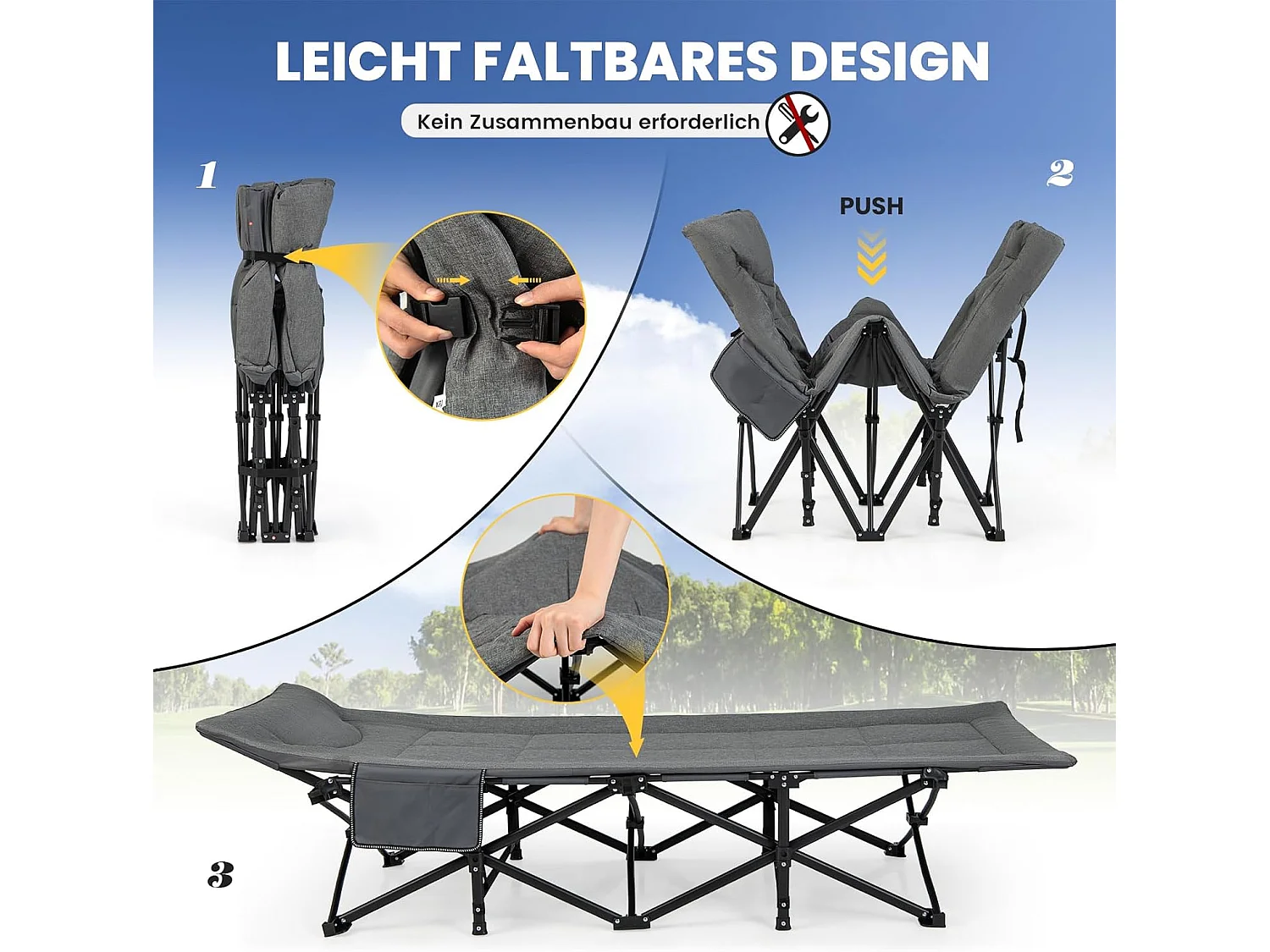 LEICHT FALTBARES DESIGN

Kein Zusammenbau erforderlich

1

2

PUSH

3