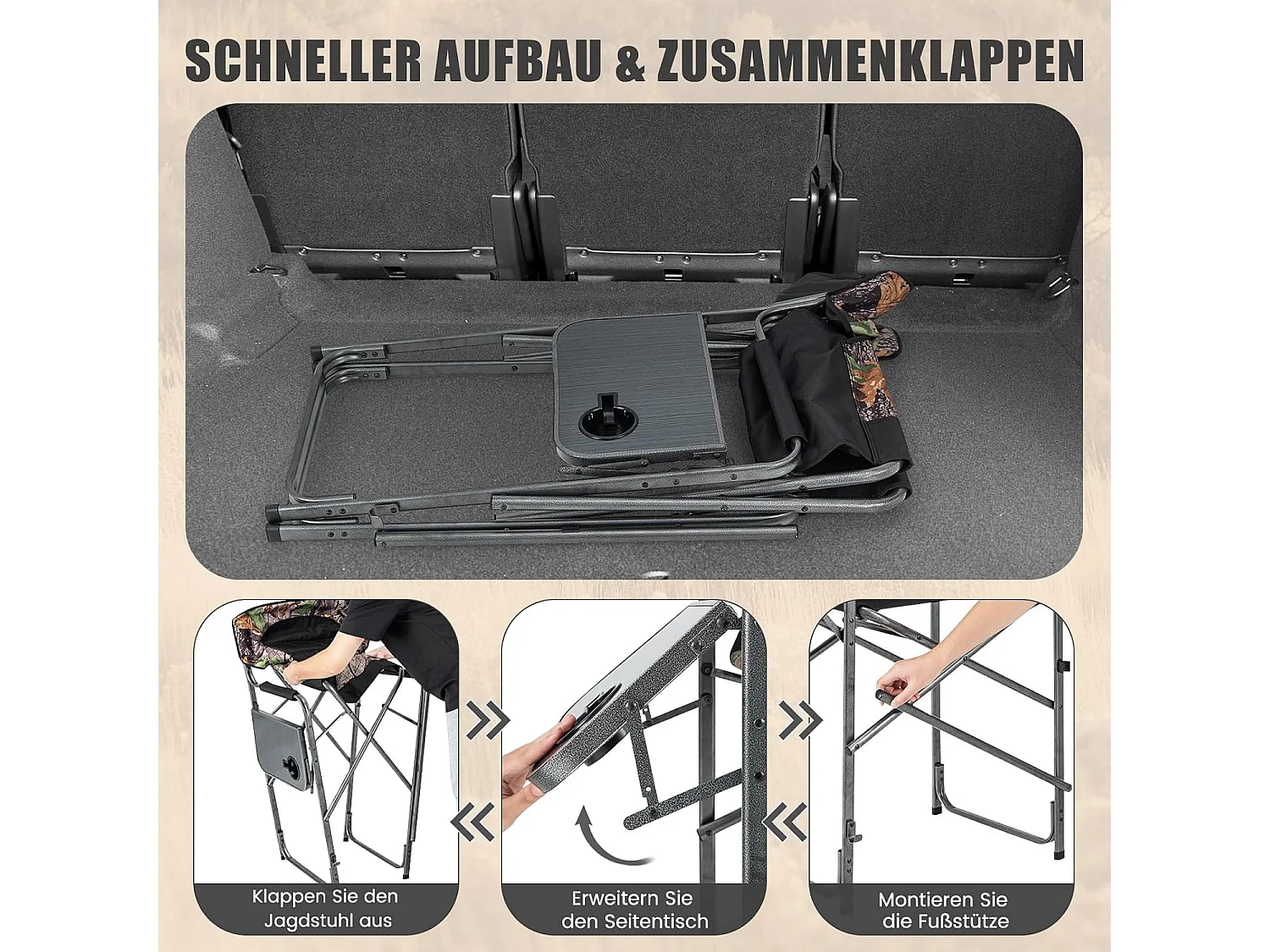 SCHNELLER AUFBAU & ZUSAMMENKLAPPEN

Klappen Sie den Jagdstuhl aus

Erweitern Sie den Seitentisch

Montieren Sie die Fußstütze