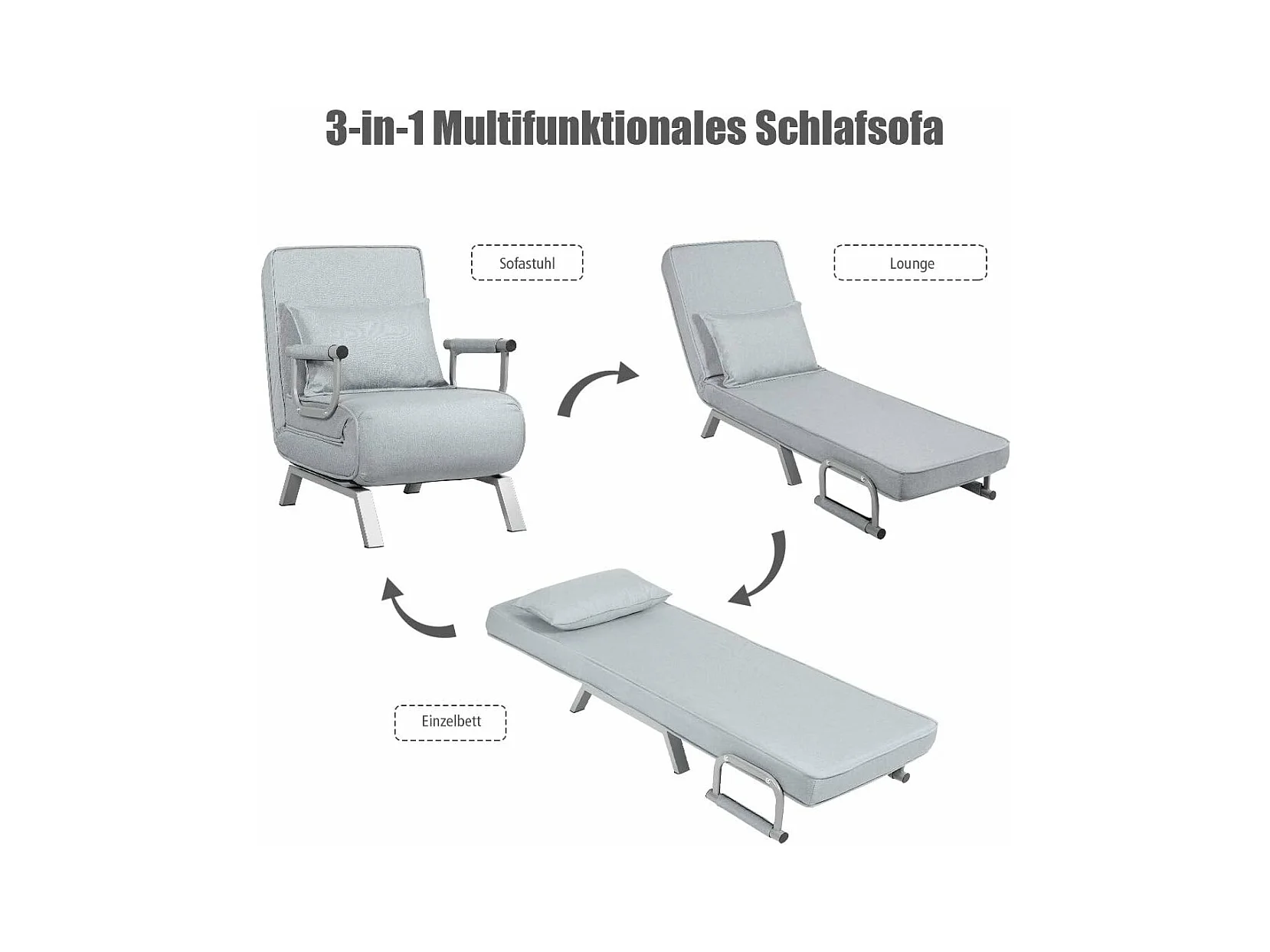 3-in-1 Multifunktionales Schlafsofa

Sofastuhl

Lounge

Einzelbett