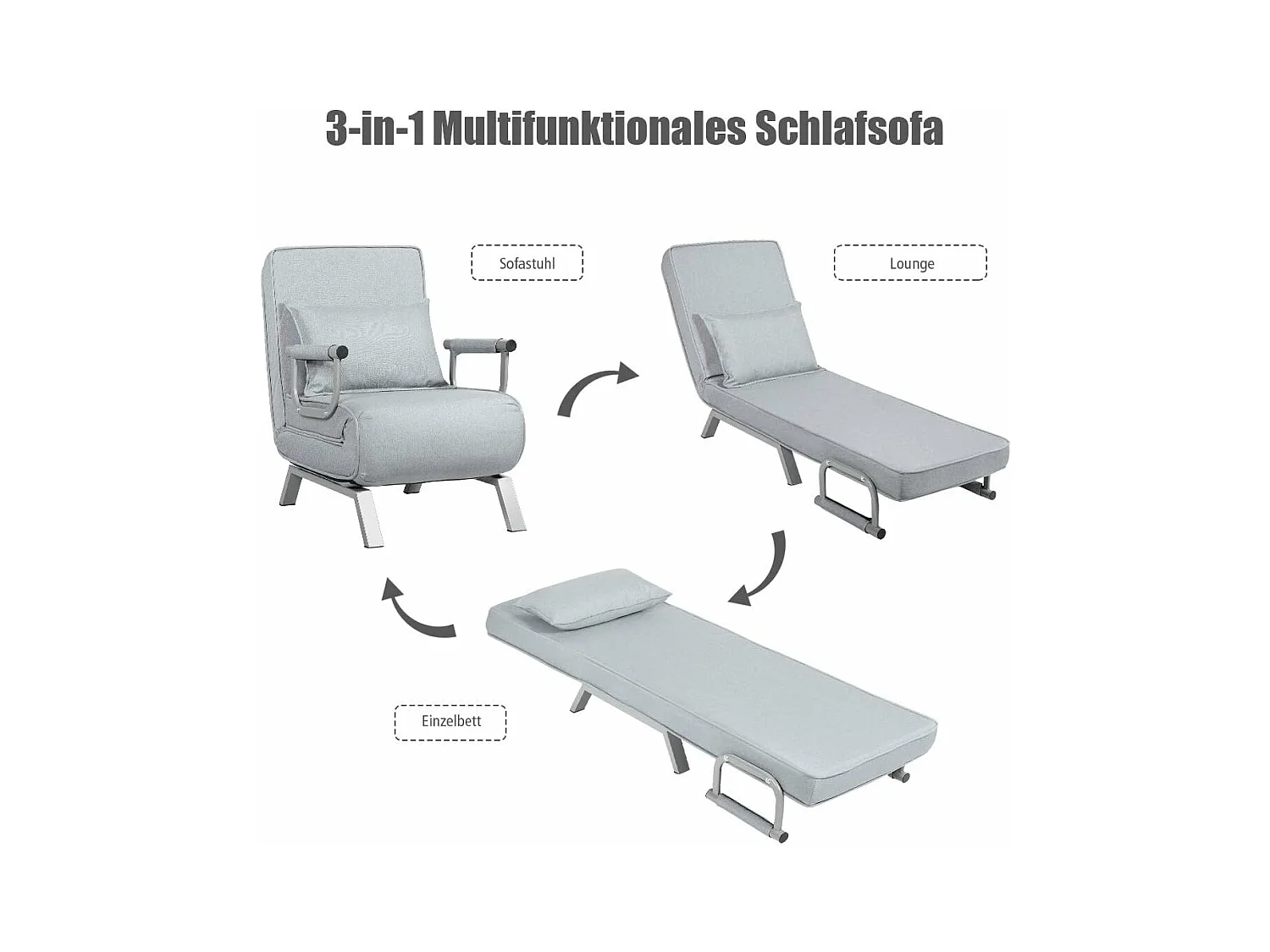 3-in-1 Multifunktionales Schlafsofa

Sofastuhl

Lounge

Einzelbett