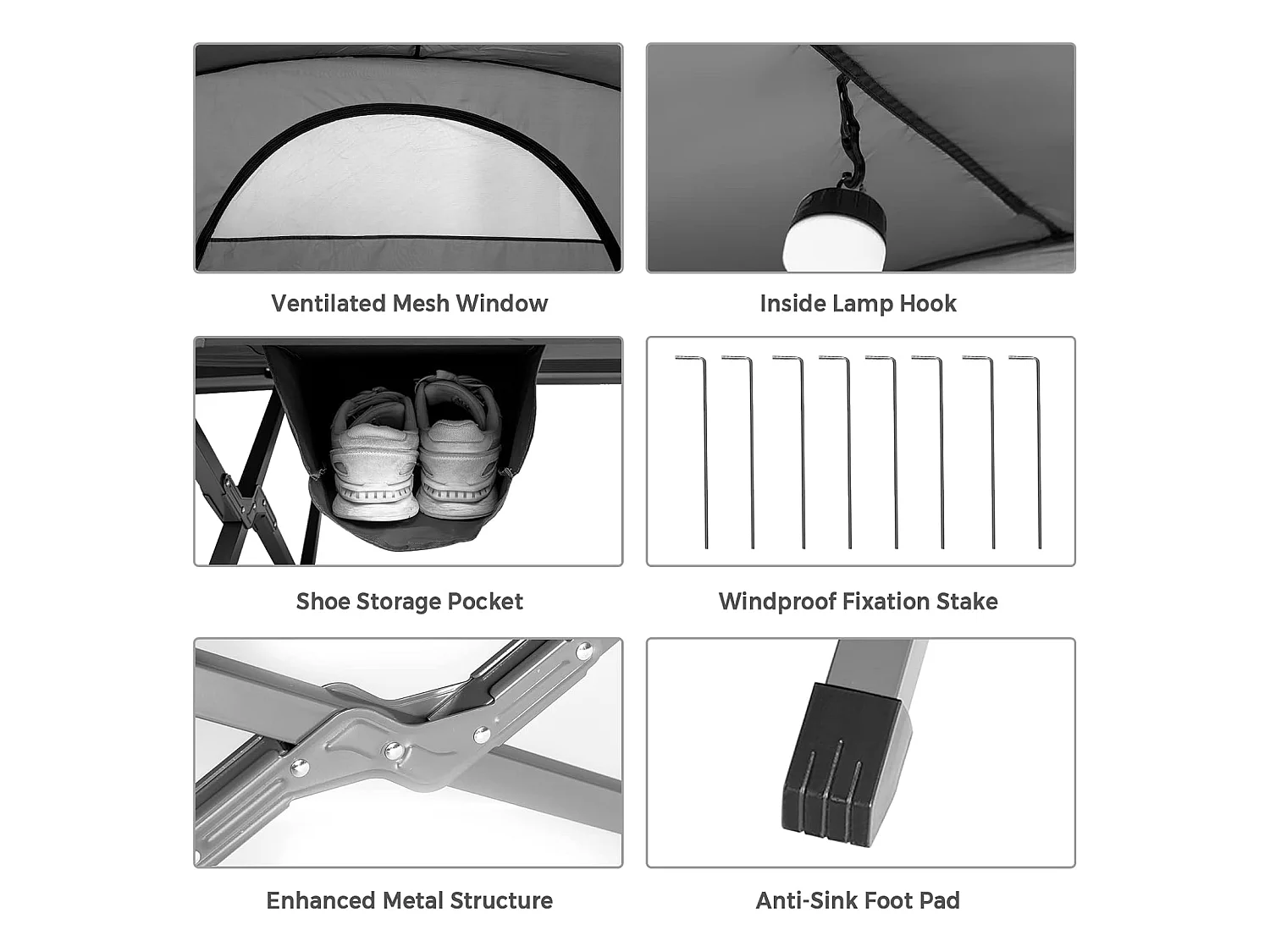 Ventilated Mesh Window

Inside Lamp Hook

Shoe Storage Pocket

Windproof Fixation Stake

Enhanced Metal Structure

Anti-Sink Foot Pad