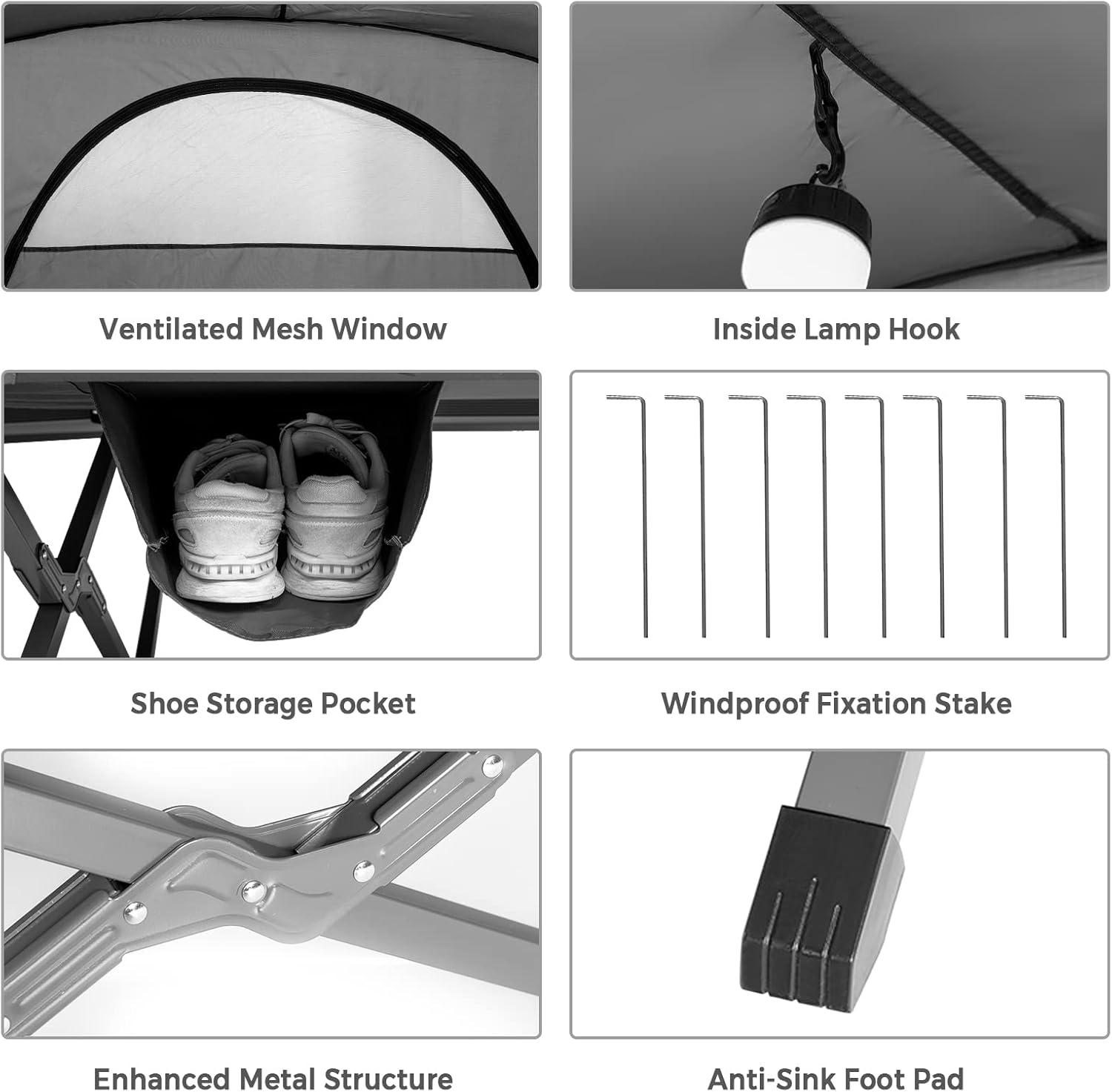 Ventilated Mesh Window

Inside Lamp Hook

Shoe Storage Pocket

Windproof Fixation Stake

Enhanced Metal Structure

Anti-Sink Foot Pad