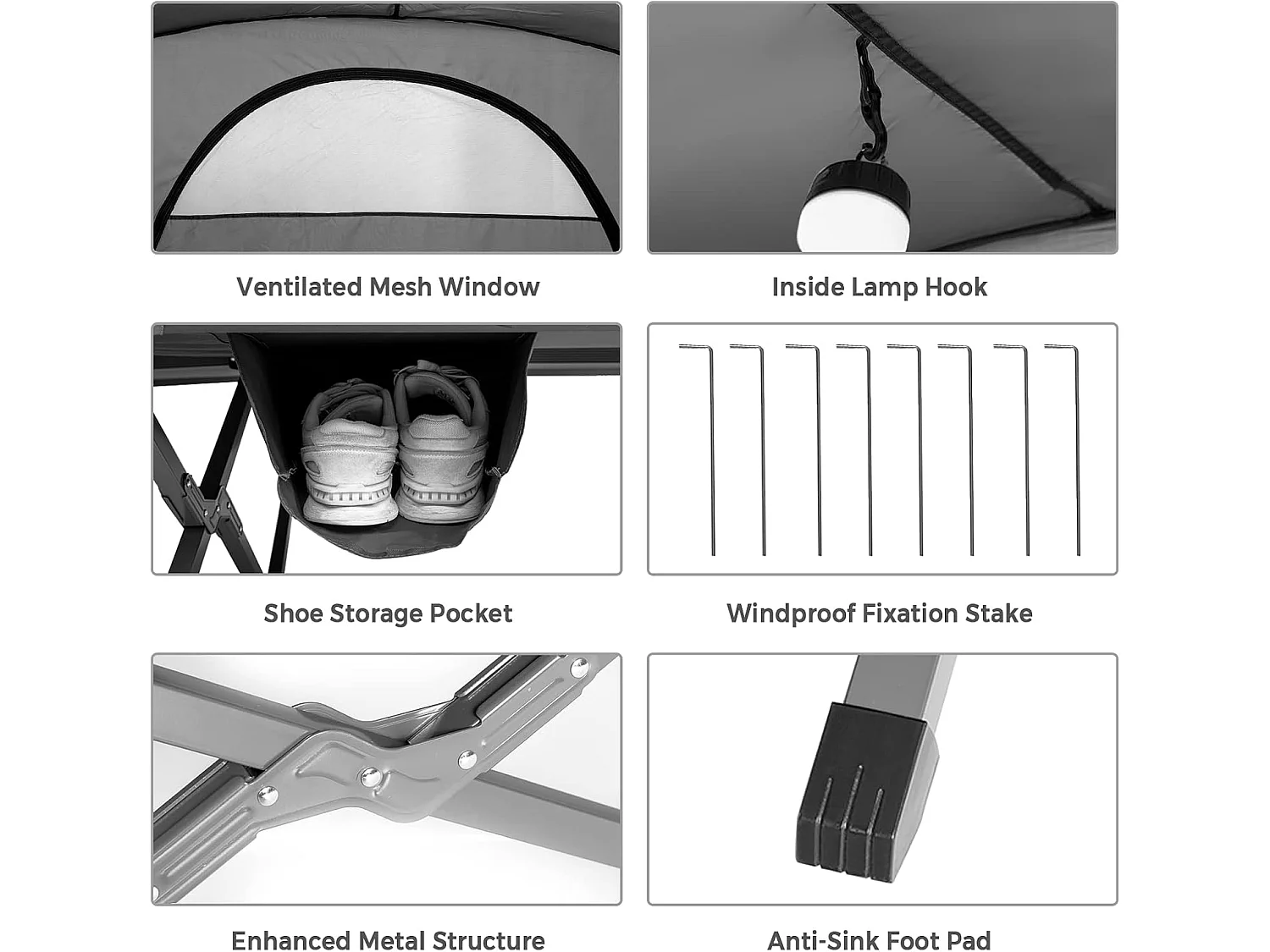 Ventilated Mesh Window

Inside Lamp Hook

Shoe Storage Pocket

Windproof Fixation Stake

Enhanced Metal Structure

Anti-Sink Foot Pad