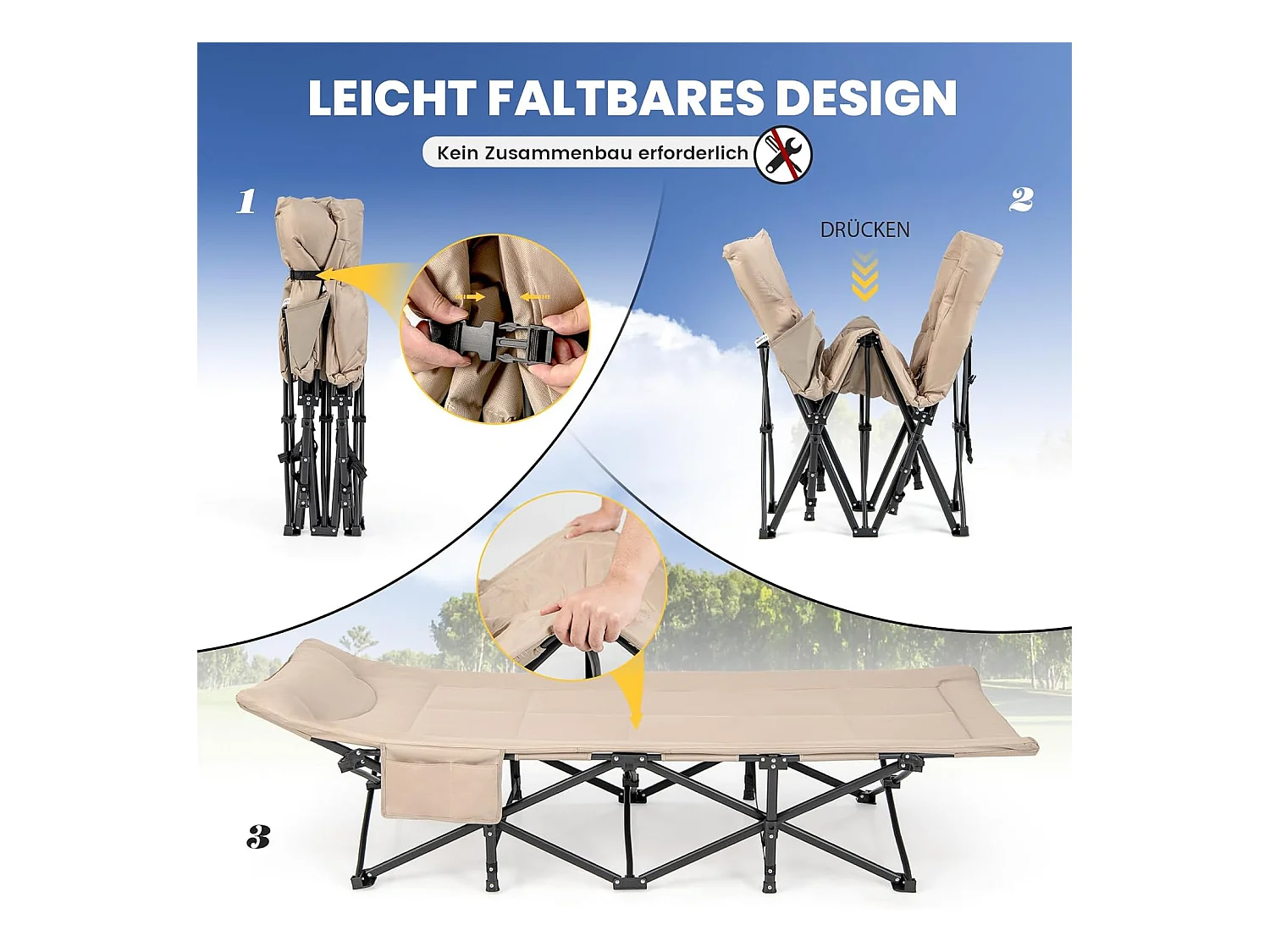 LEICHT FALTBARES DESIGN

Kein Zusammenbau erforderlich

1

2

DRÜCKEN

3