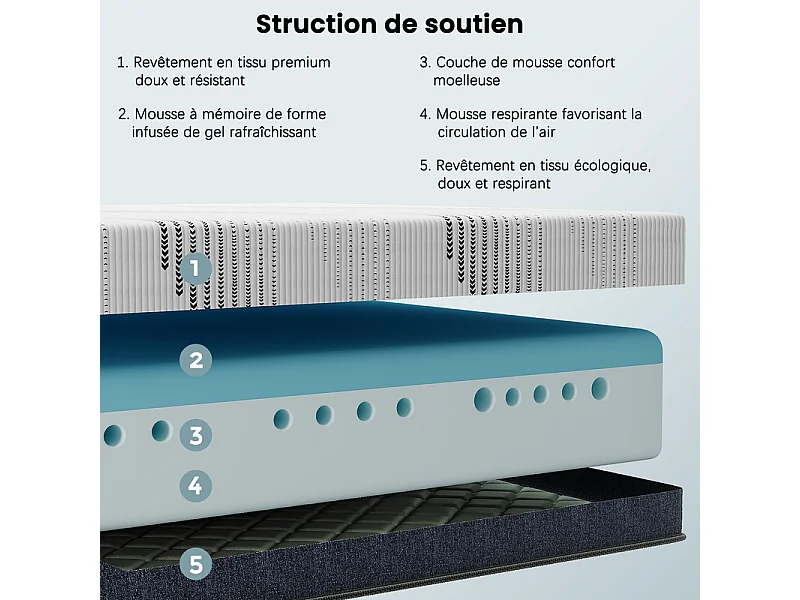 Struction de soutien

1. Revêtement en tissu premium doux et résistant

2. Mousse à mémoire de forme infusée de gel rafraîchissant

3. Couche de mousse confort moelleuse

4. Mousse respirante favorisant la circulation de l'air

5. Revêtement en tissu écologique, doux et respirant

1

2

3

4

5