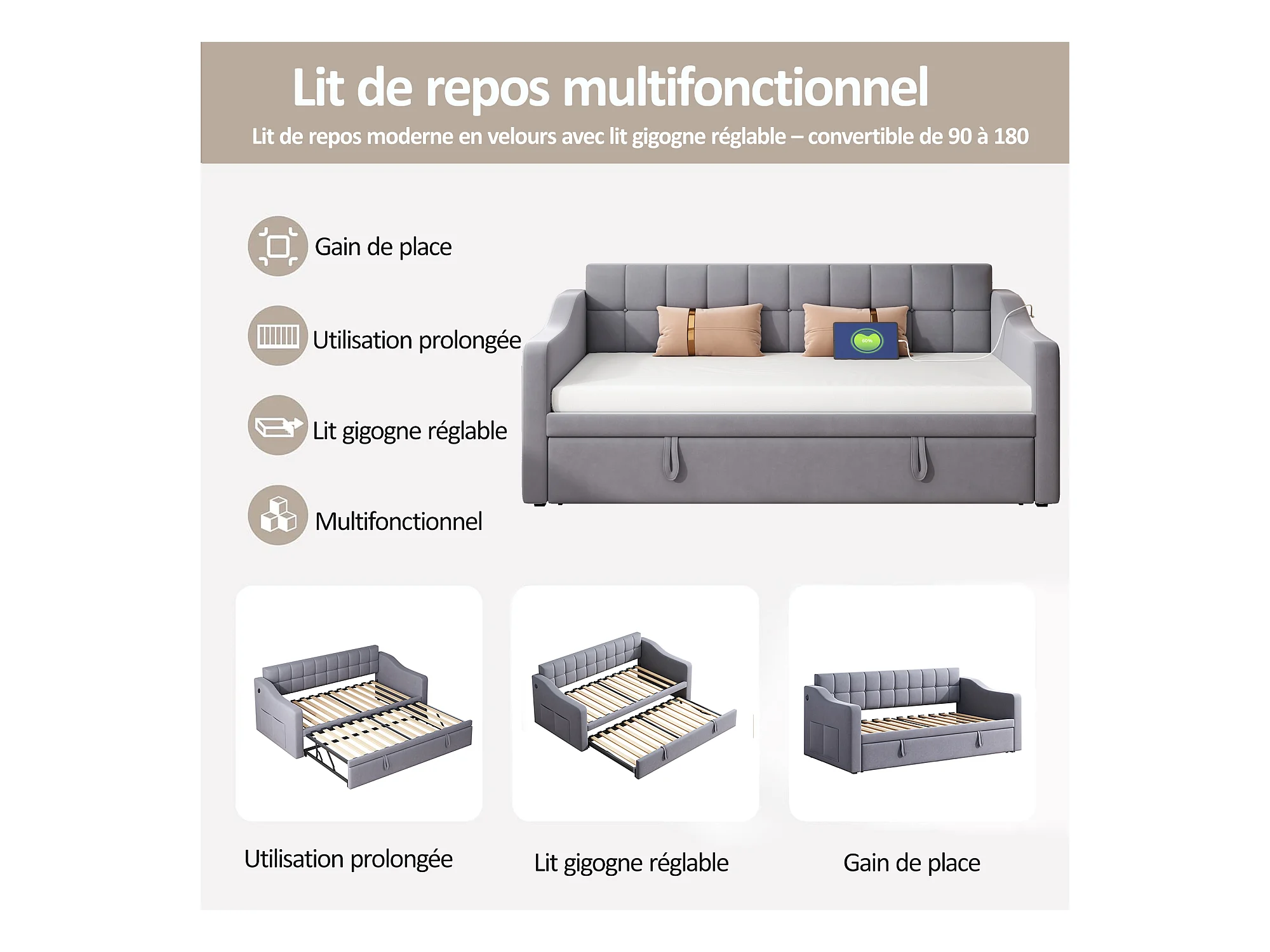 Lit de repos multifonctionnel

Lit de repos moderne en velours avec lit gigogne réglable – convertible de 90 à 180

Gain de place

Utilisation prolongée

Lit gigogne réglable

Multifonctionnel

60%

Utilisation prolongée

Lit gigogne réglable

Gain de place