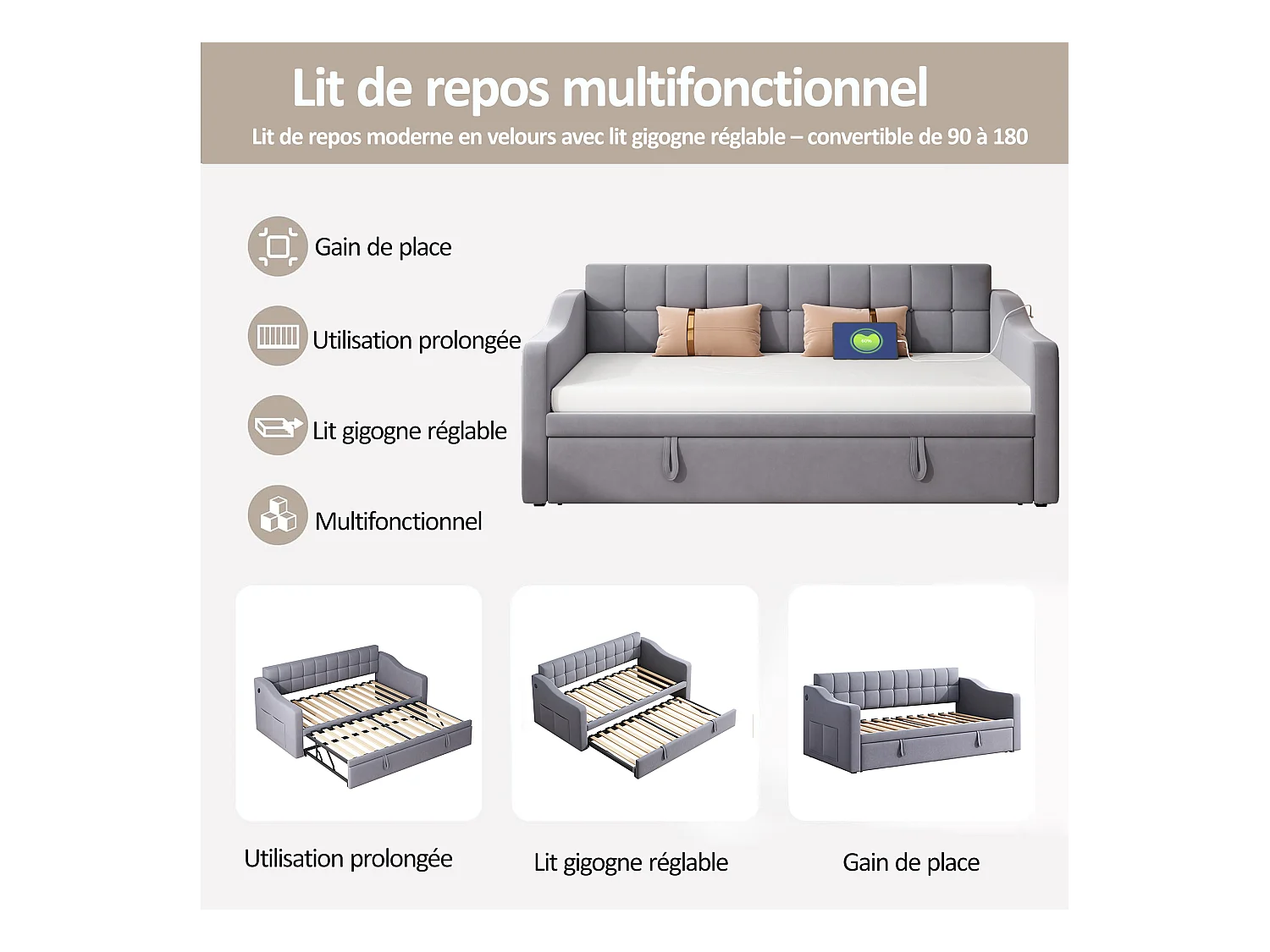 Lit de repos multifonctionnel

Lit de repos moderne en velours avec lit gigogne réglable – convertible de 90 à 180

Gain de place

Utilisation prolongée

Lit gigogne réglable

Multifonctionnel

60%

Utilisation prolongée

Lit gigogne réglable

Gain de place