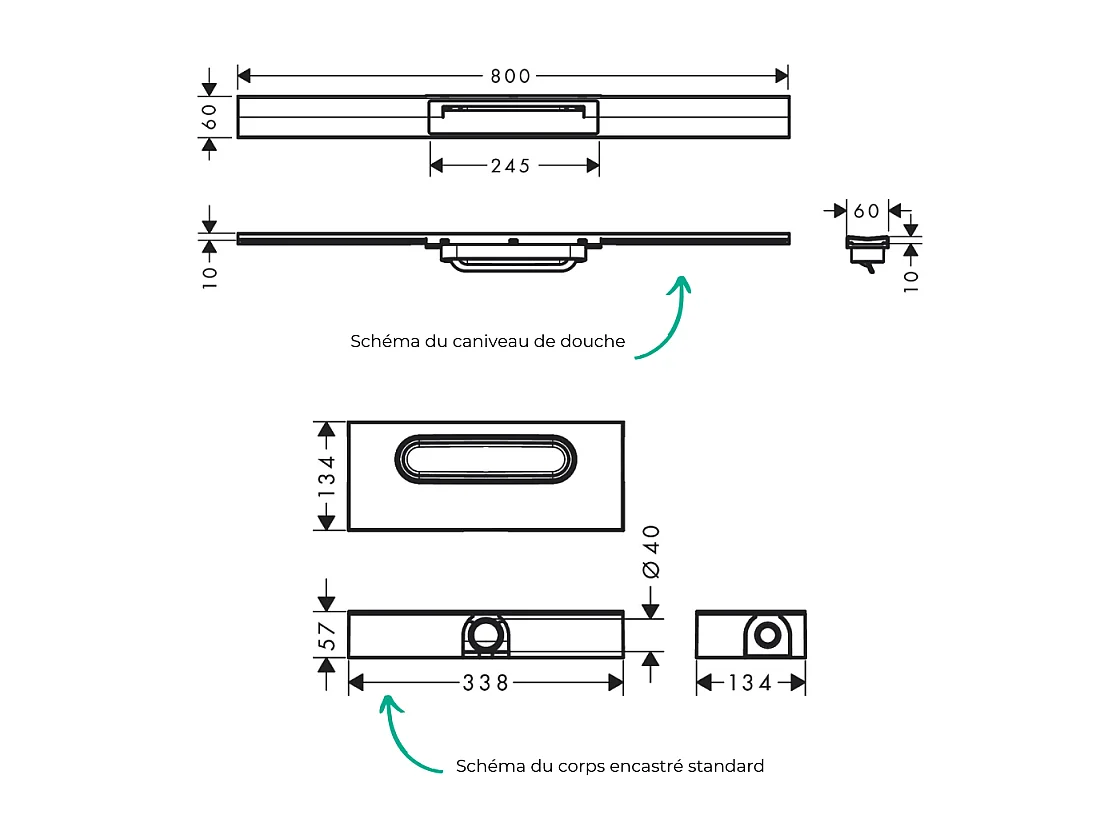 800
60
245
10
60
10
Schéma du caniveau de douche
134
Ø 40
57
338
134
Schéma du corps encastré standard