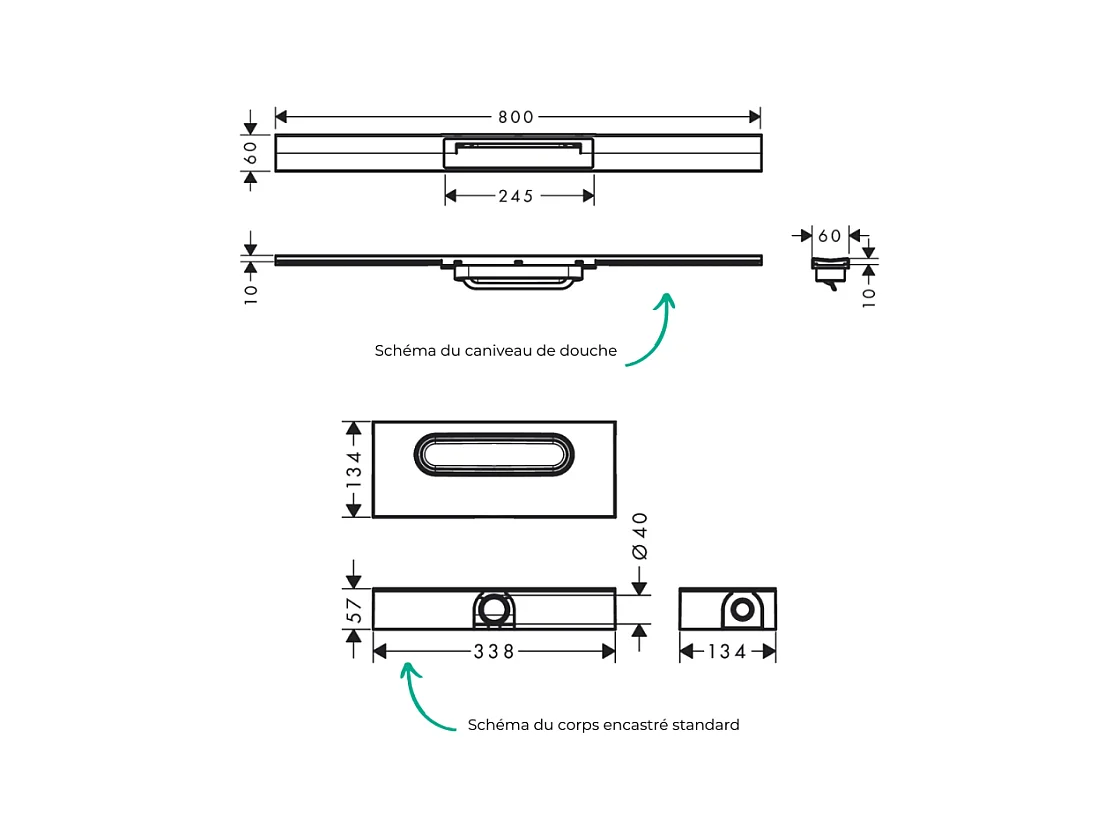 800

60

245

10

60

10

Schéma du caniveau de douche

134

Ø 40

57

338

134

Schéma du corps encastré standard