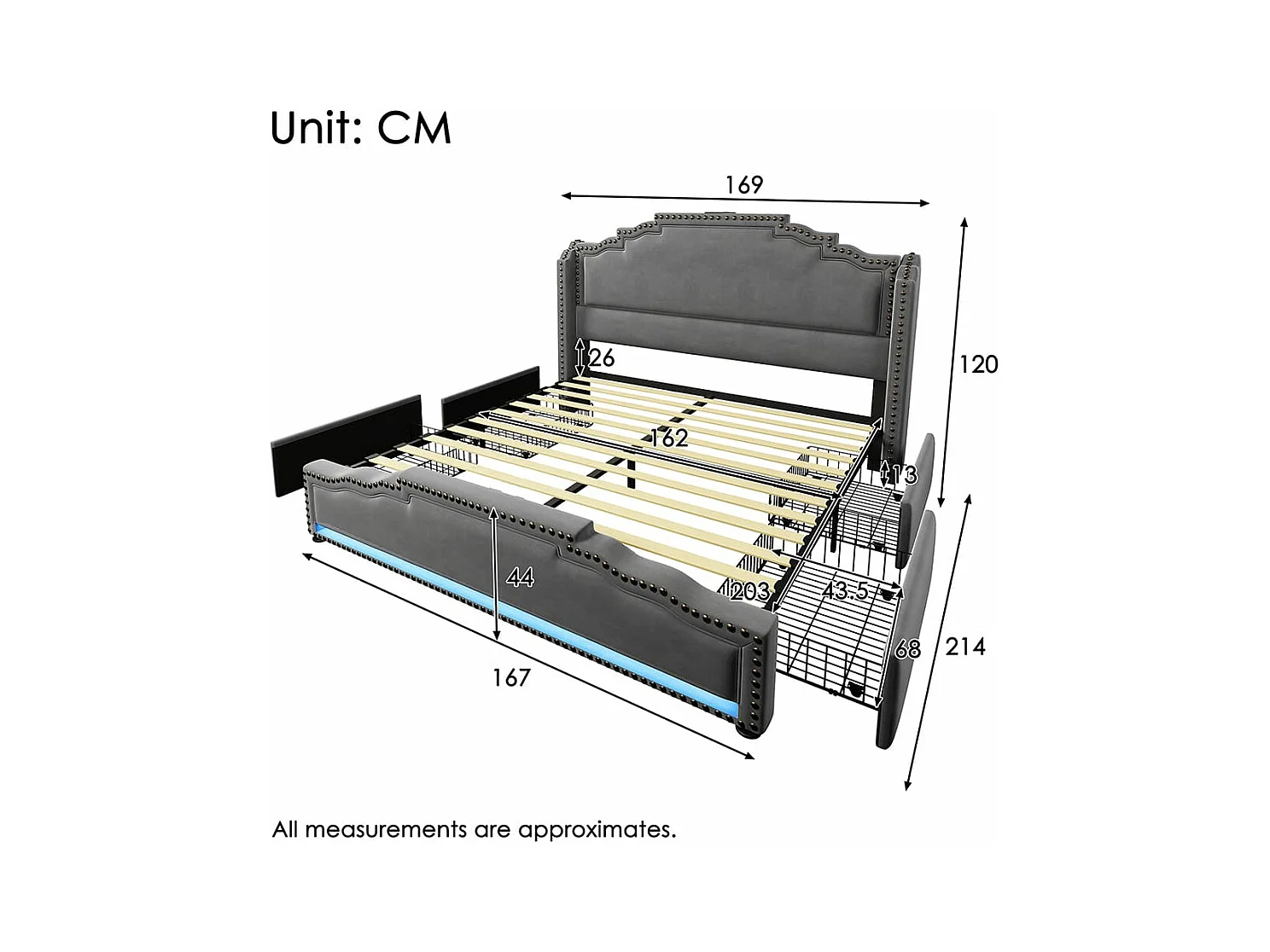 Unit: CM

169

120

26

162

13

44

203

43.5

68

214

167

All measurements are approximates.