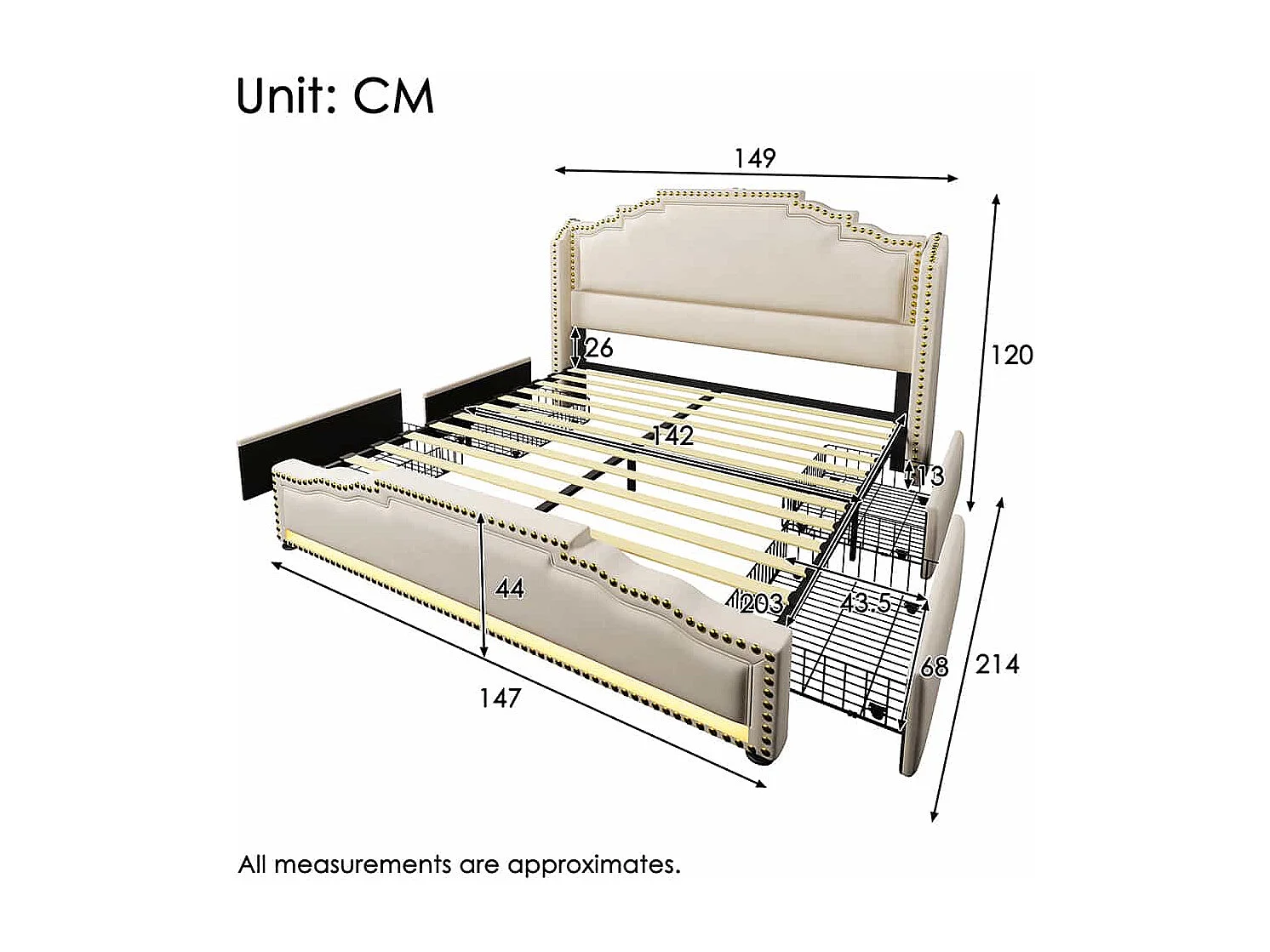 Unit: CM

149

120

26

142

13

44

203

43.5

68

214

147

All measurements are approximates.