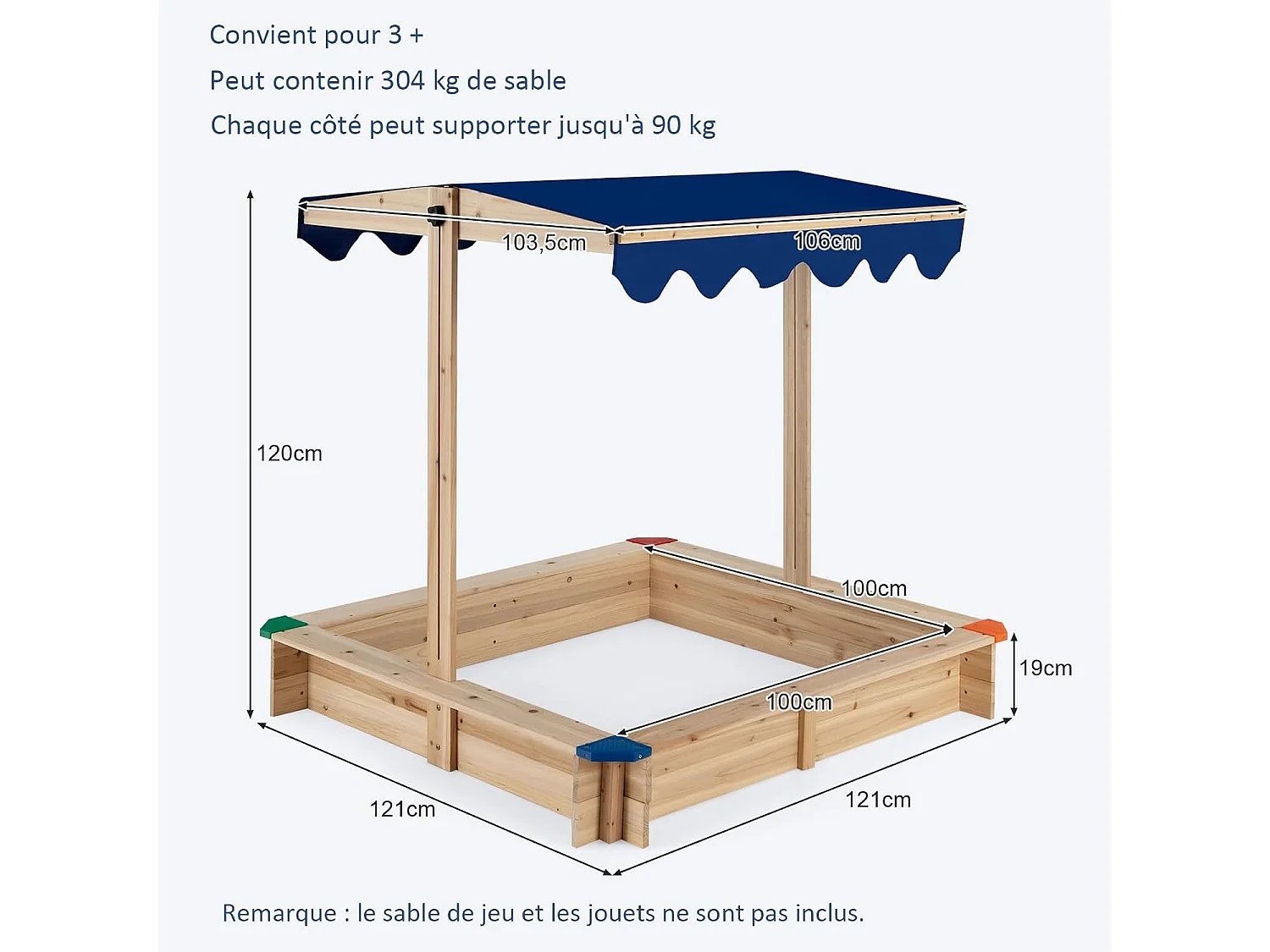 Convient pour 3 +

Peut contenir 304 kg de sable

Chaque côté peut supporter jusqu'à 90 kg

103,5cm

106cm

120cm

100cm

19cm

100cm

121cm

121cm

Remarque : le sable de jeu et les jouets ne sont pas inclus.