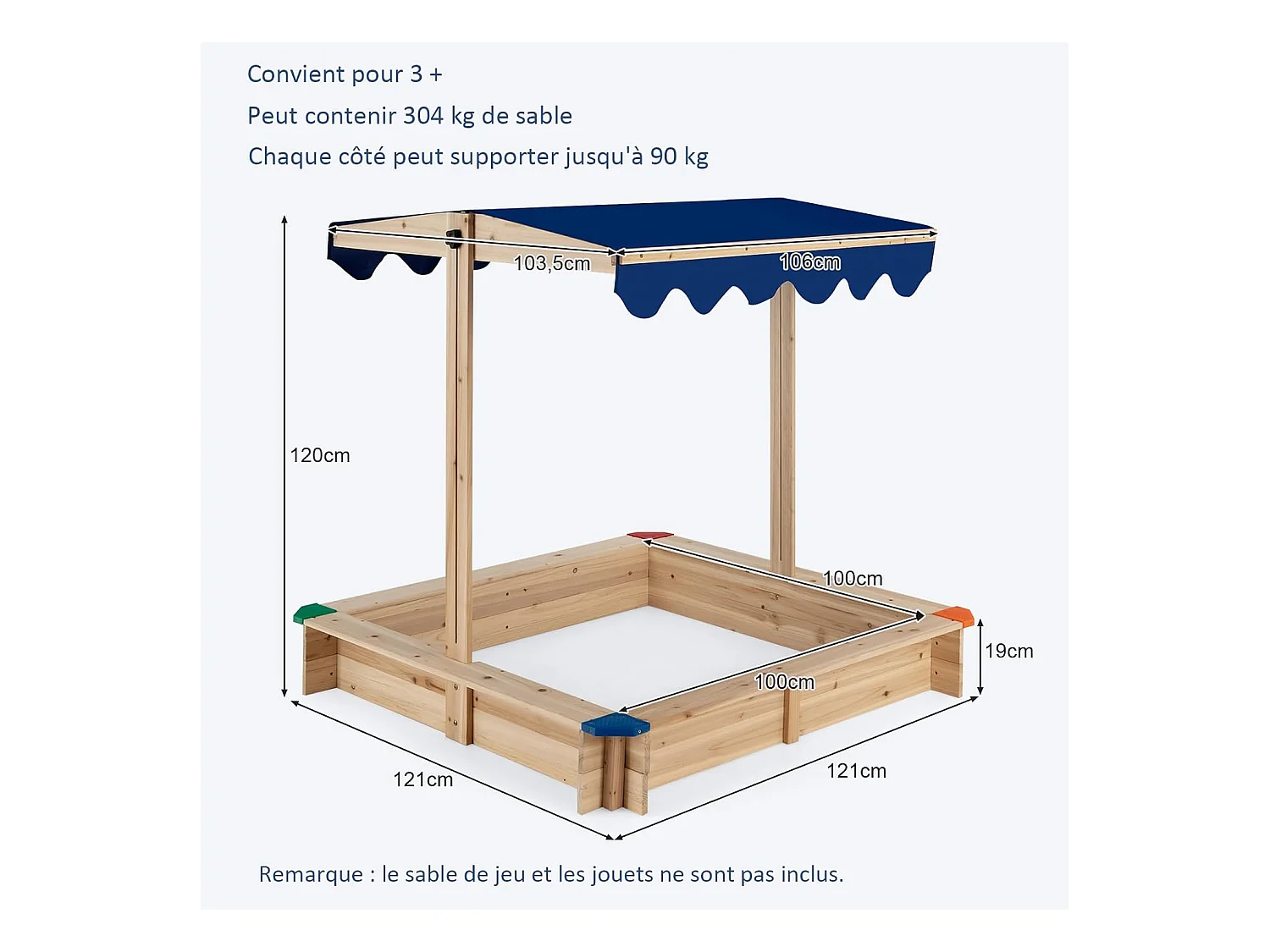 Convient pour 3 +

Peut contenir 304 kg de sable

Chaque côté peut supporter jusqu'à 90 kg

103,5cm

106cm

120cm

100cm

19cm

100cm

121cm

121cm

Remarque : le sable de jeu et les jouets ne sont pas inclus.